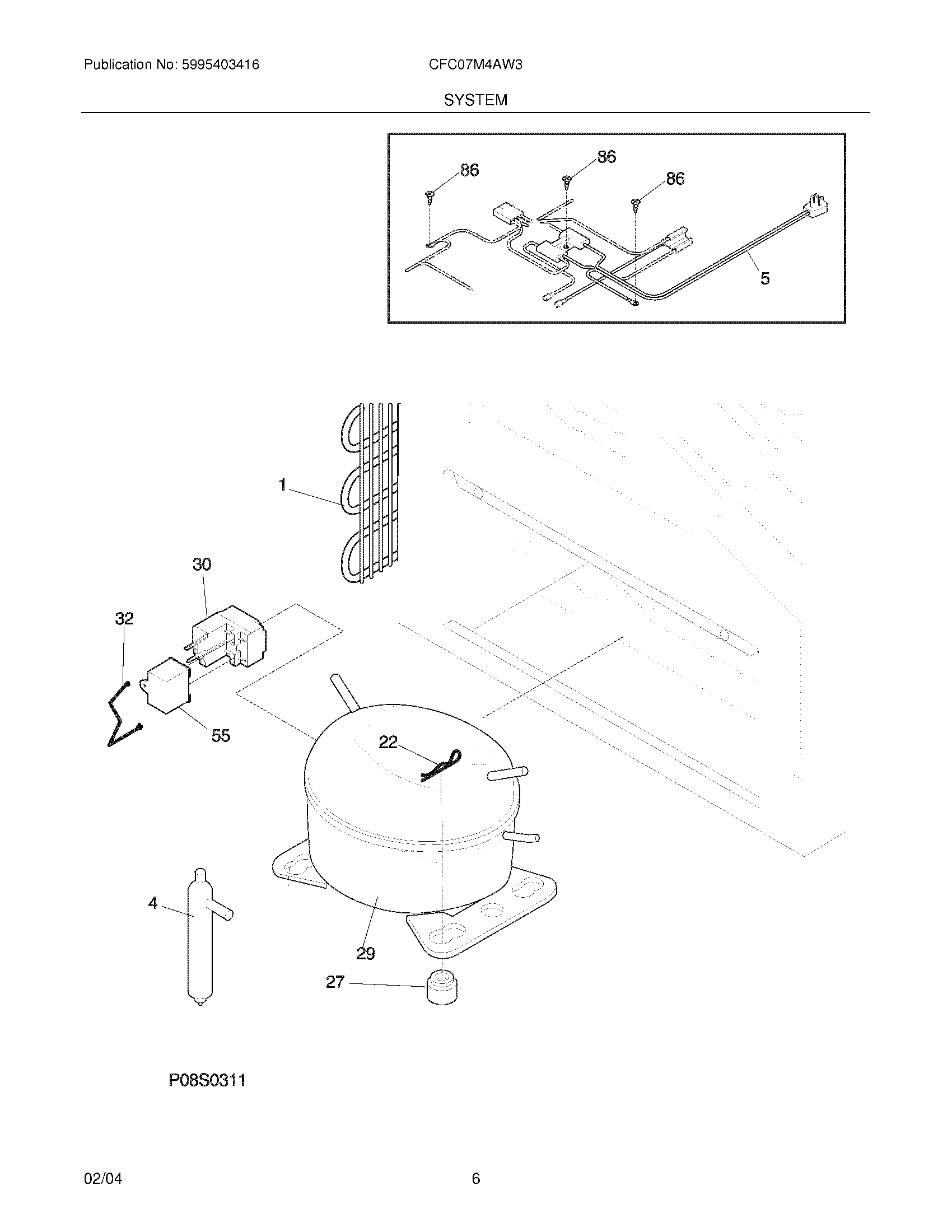 Publication No: 5995403416

CFC07M4AW3

SYSTEM

86

86

86

5

1

30

32

55

22

4

29

27

P08S0311

02/04

6