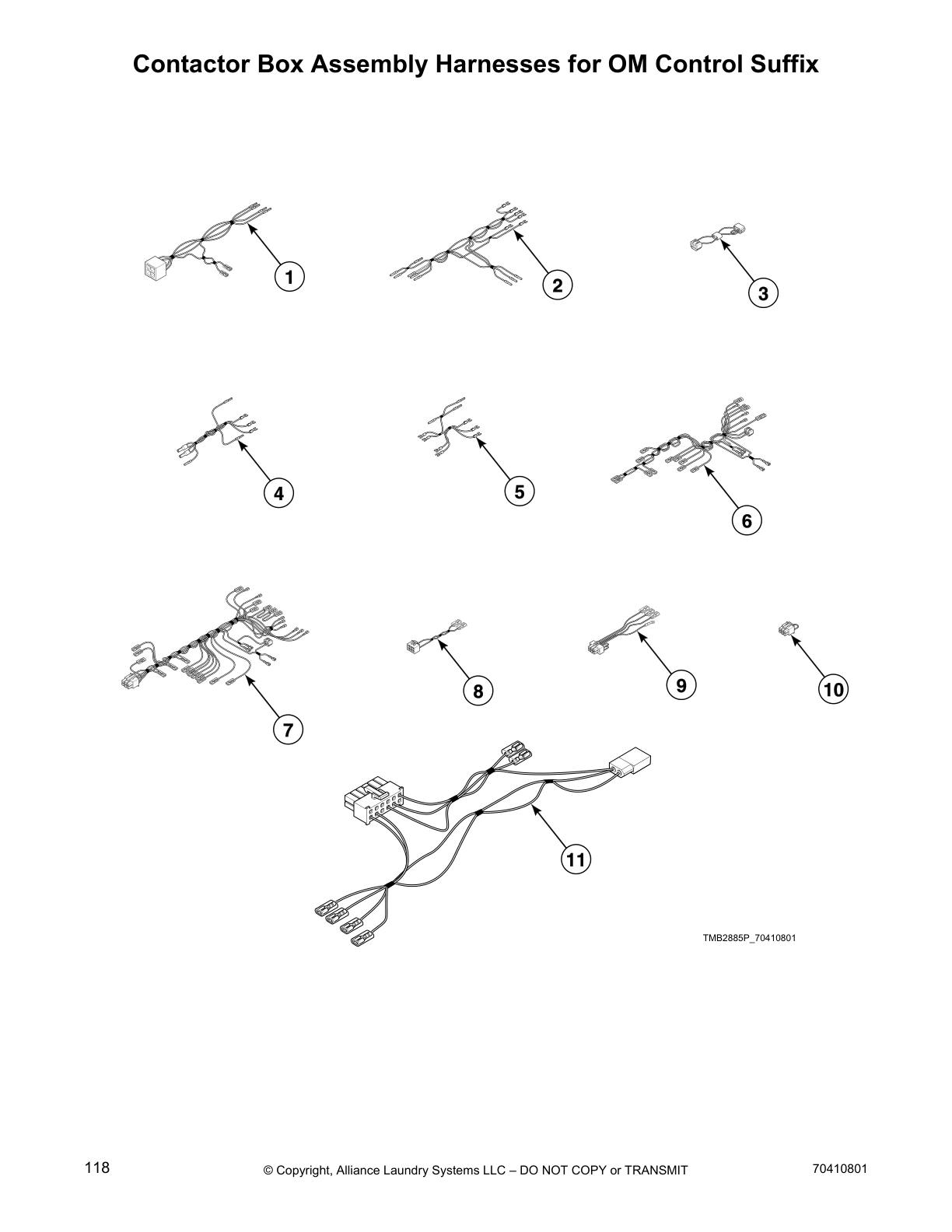 Contactor Box Assembly Harnesses for OM Control Suffix

1

2

3

4

5

6

7

8

9

10

11

TMB2885P_70410801

118

© Copyright, Alliance Laundry Systems LLC – DO NOT COPY or TRANSMIT

70410801