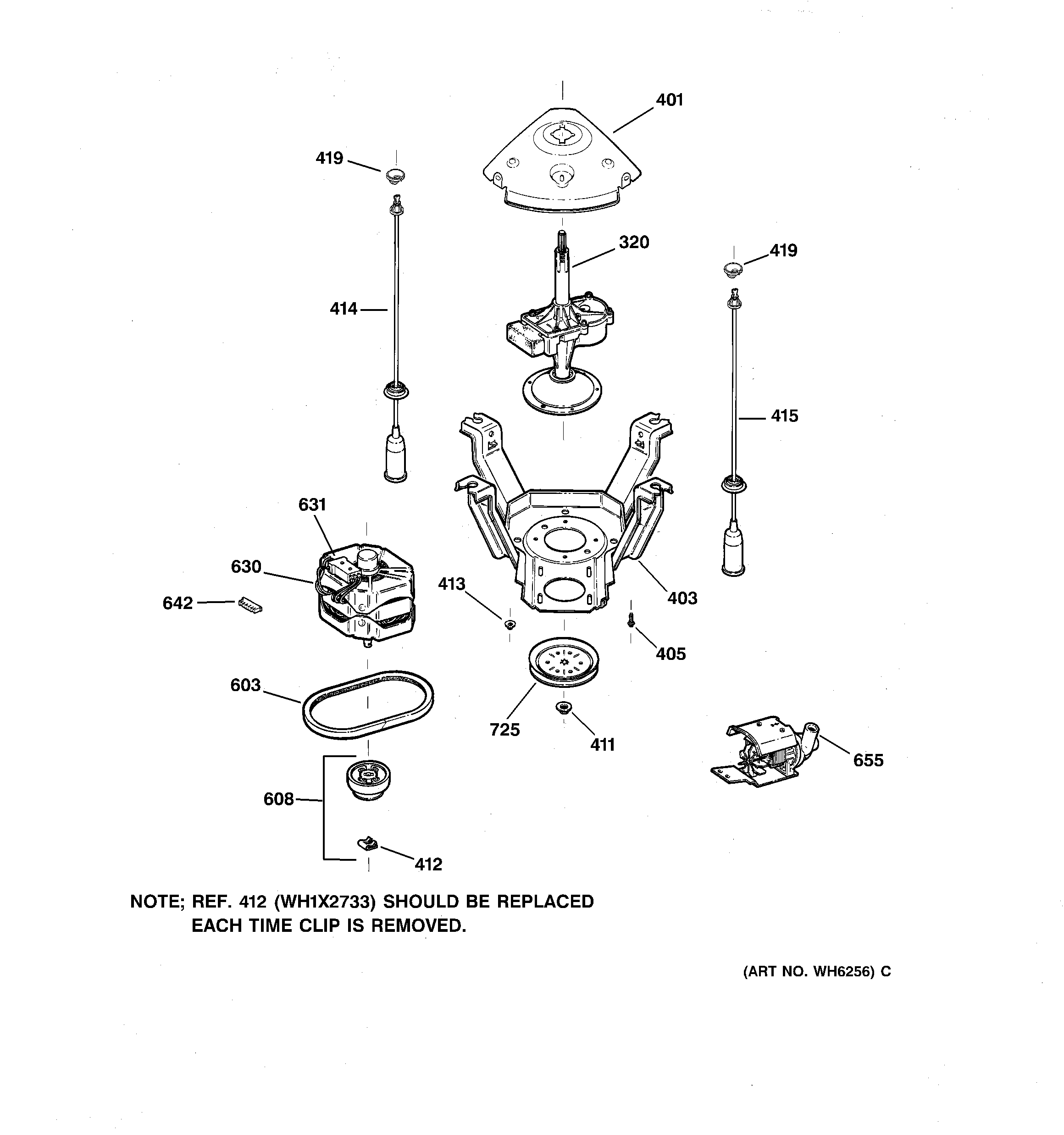 401

419

320

419

414

415

631

630

642

413

403

405

603

725

411

655

608

412

NOTE; REF. 412 (WH1X2733) SHOULD BE REPLACED EACH TIME CLIP IS REMOVED.

(ART NO. WH6256) C