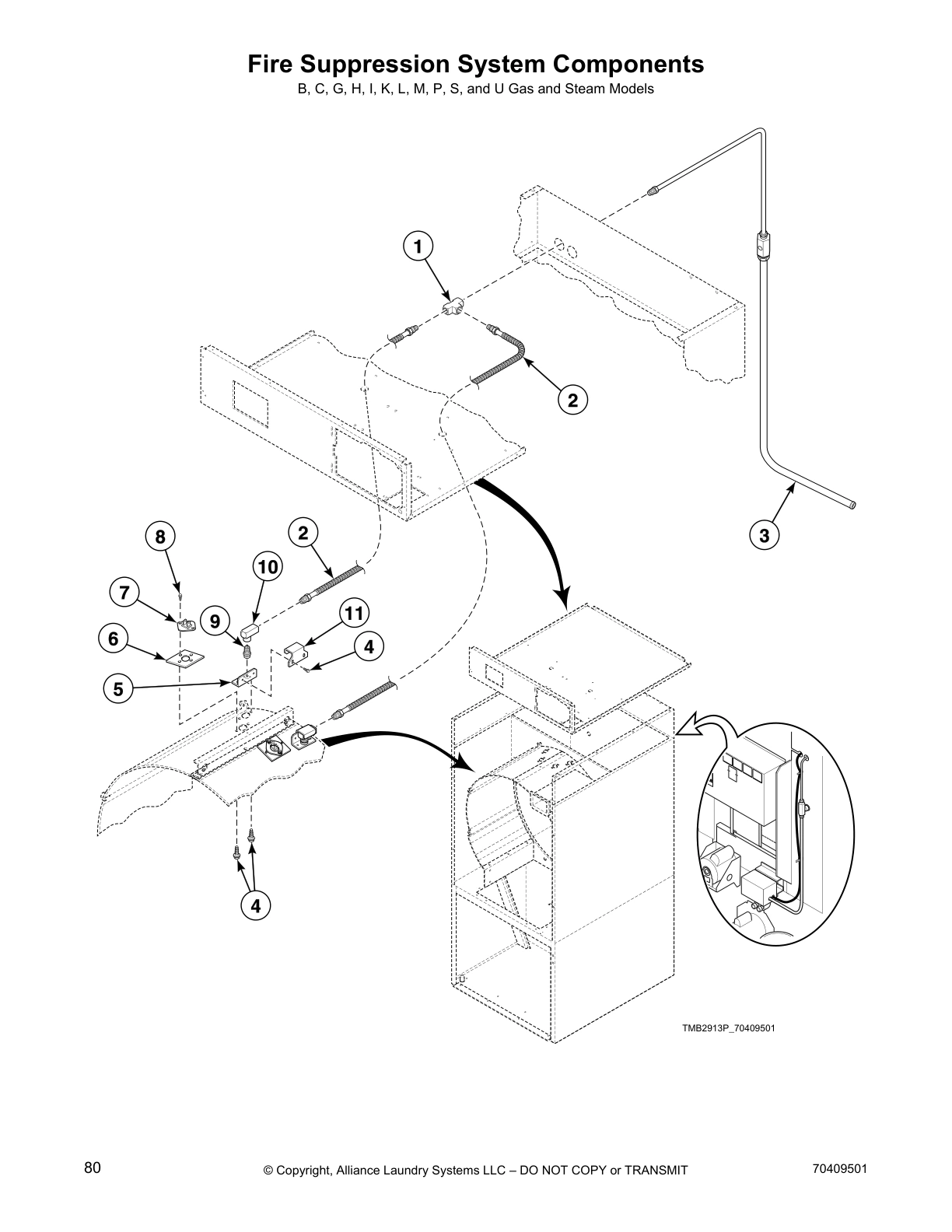 Fire Suppression System Components
B, C, G, H, I, K, L, M, P, S, and U Gas and Steam Models

1
2
3
8
2
10
7
9
11
6
4
5
4

TMB2913P_70409501

80 © Copyright, Alliance Laundry Systems LLC – DO NOT COPY or TRANSMIT 70409501