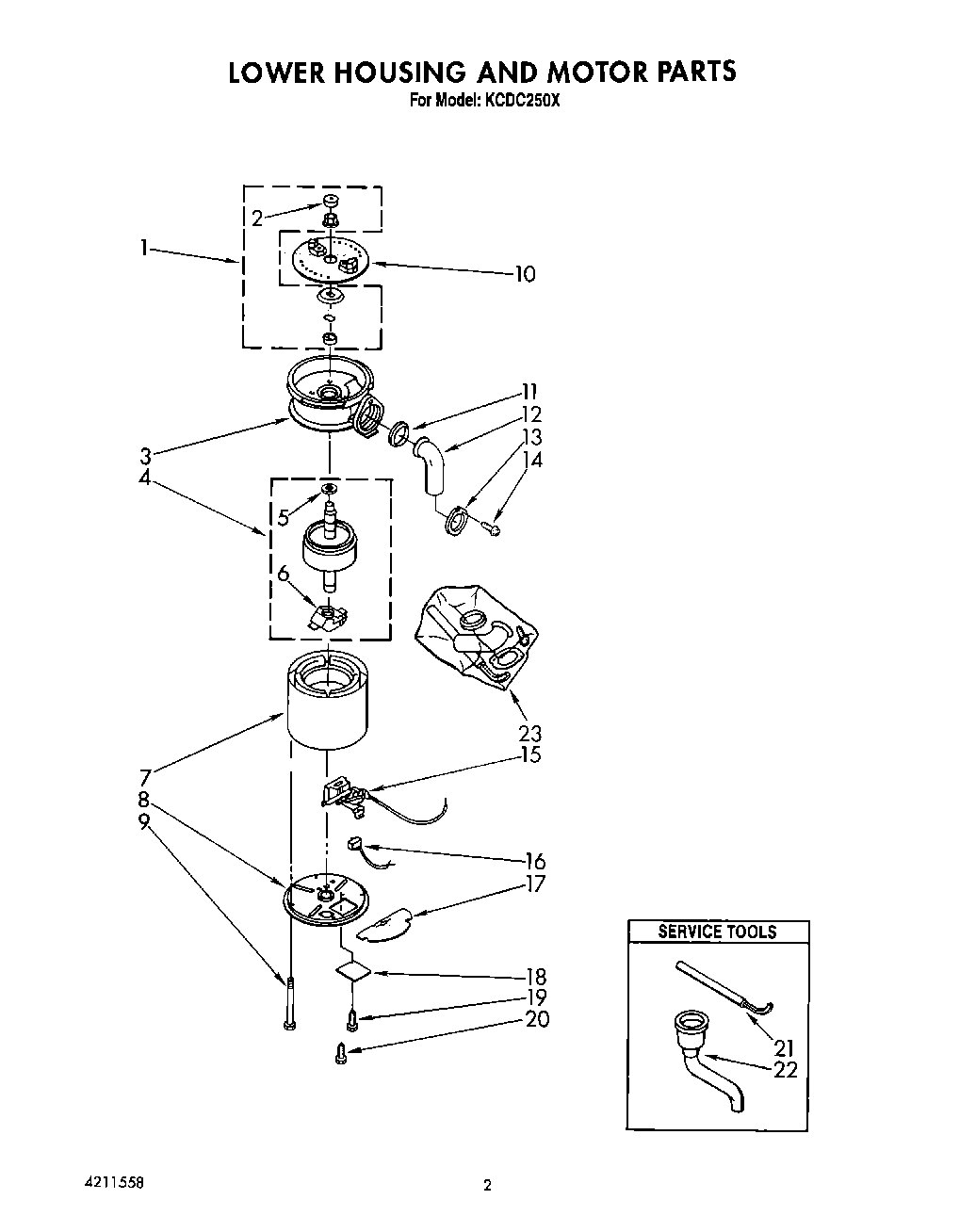 LOWER HOUSING AND MOTOR PARTS
For Model: KCDC250X

2
1
10
11
12
13
14
3
4
5
6
23
15
7
8
9
16
17
18
19
20

SERVICE TOOLS

21
22

4211558

2