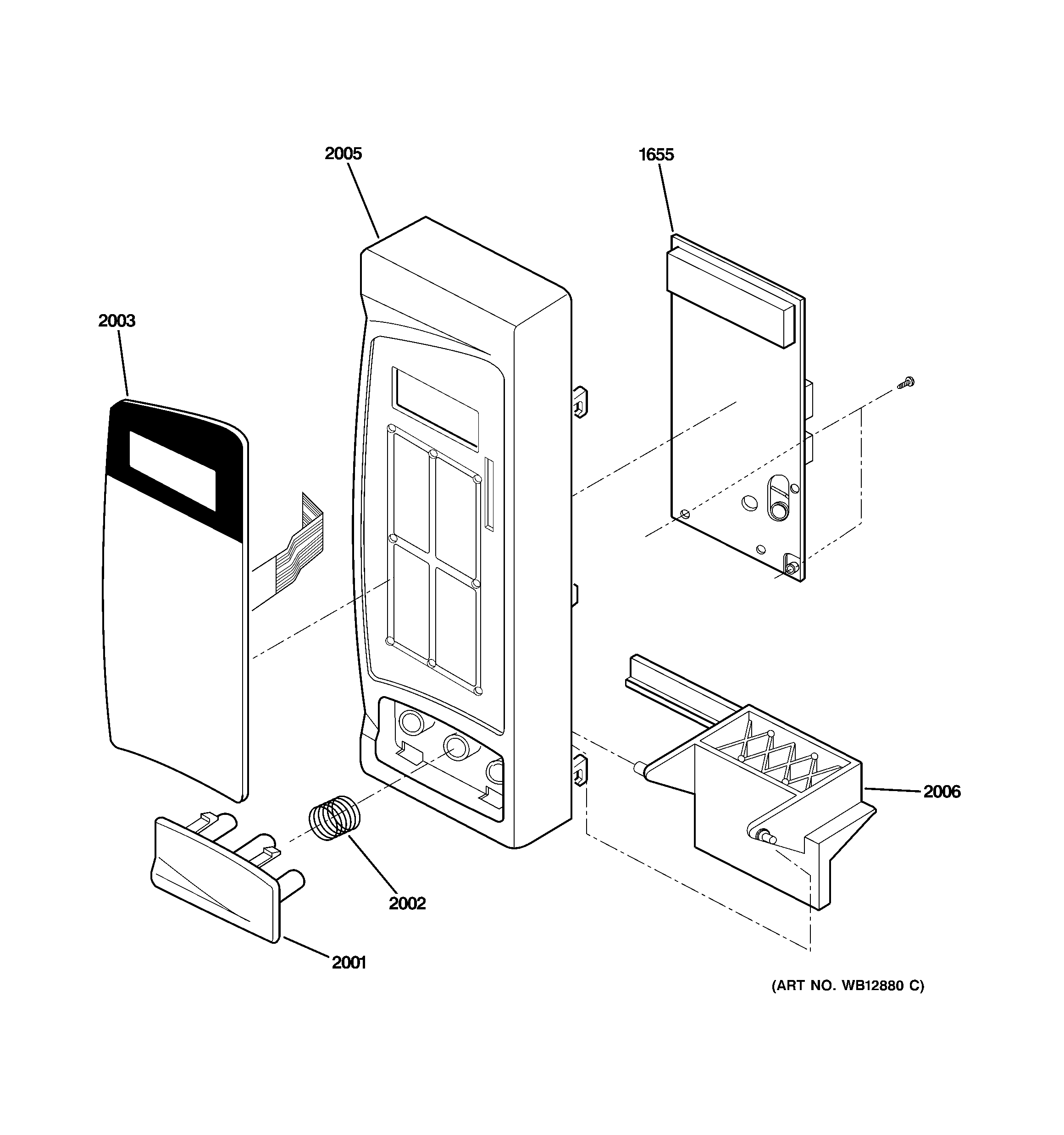 2005

1655

2003

2006

2002

2001

(ART NO. WB12880 C)