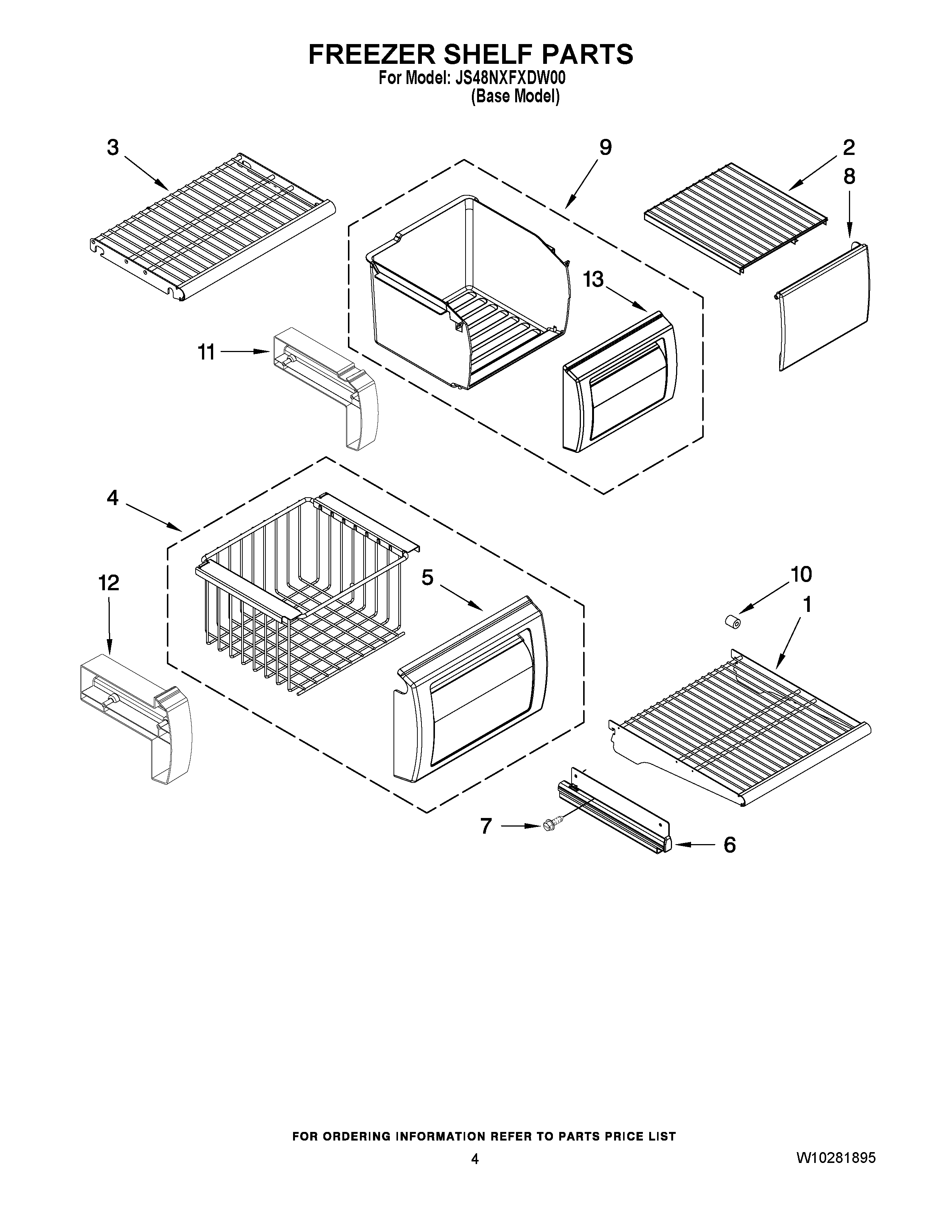 FREEZER SHELF PARTS
For Model: JS48NXFXDW00
(Base Model)

3
9
2
8
13
11
4
12
5
10
1
7
6

FOR ORDERING INFORMATION REFER TO PARTS PRICE LIST
4
W10281895