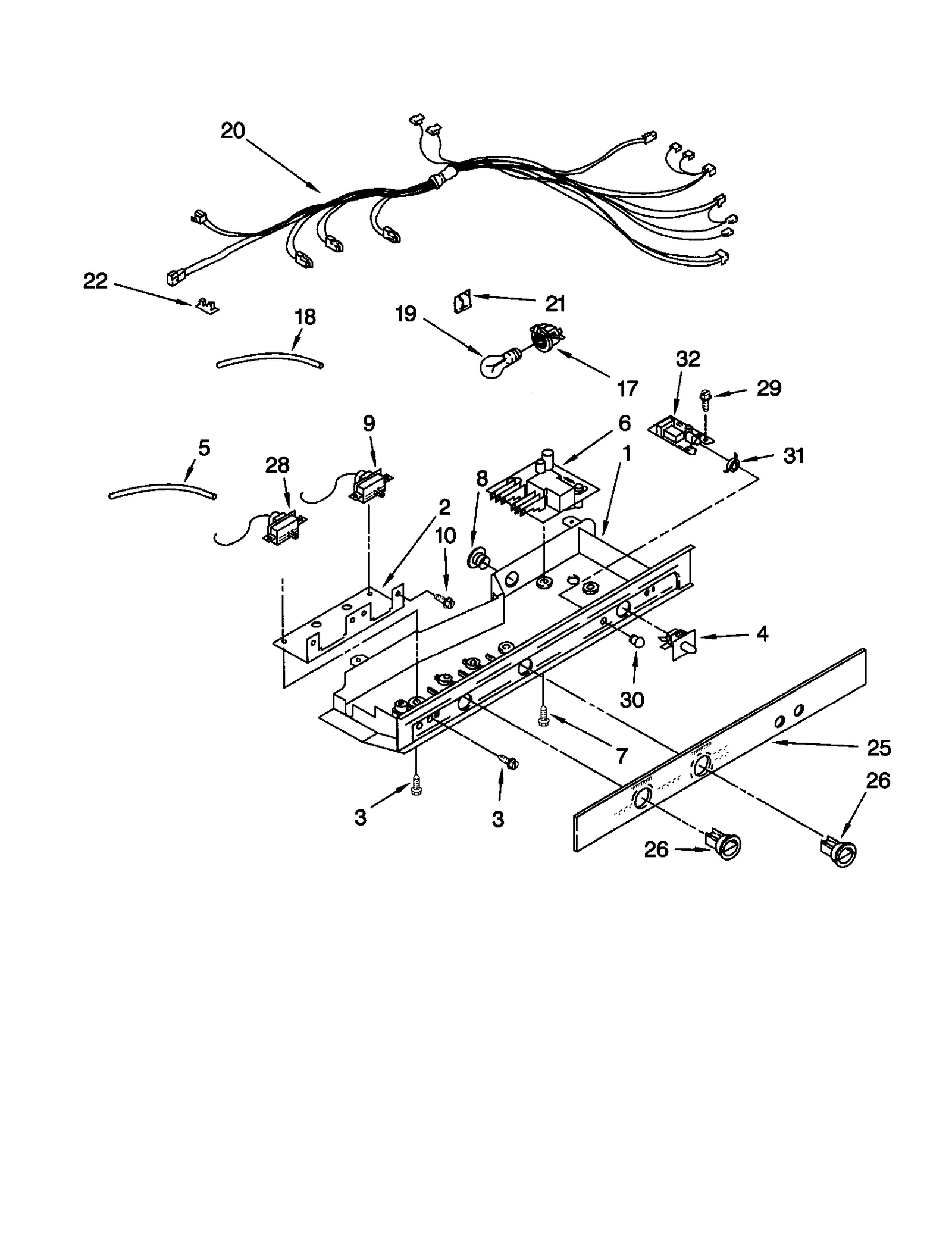 20
22
21
18
19
17
32
29
9
6
5
28
1
31
8
2
10
4
30
7
25
26
3
3
26