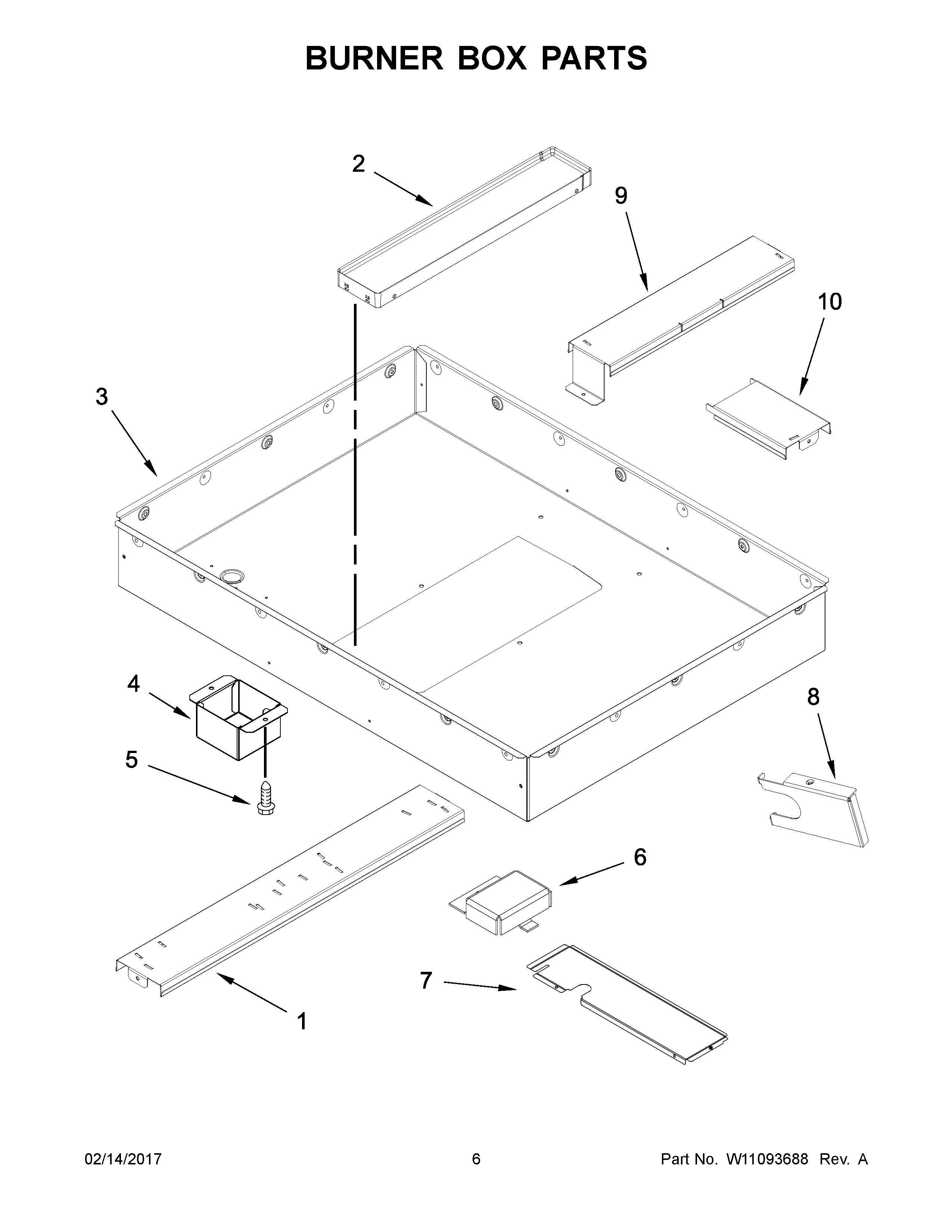 BURNER BOX PARTS

2

9

10

3

4

8

5

6

7

1

02/14/2017

6

Part No. W11093688 Rev. A