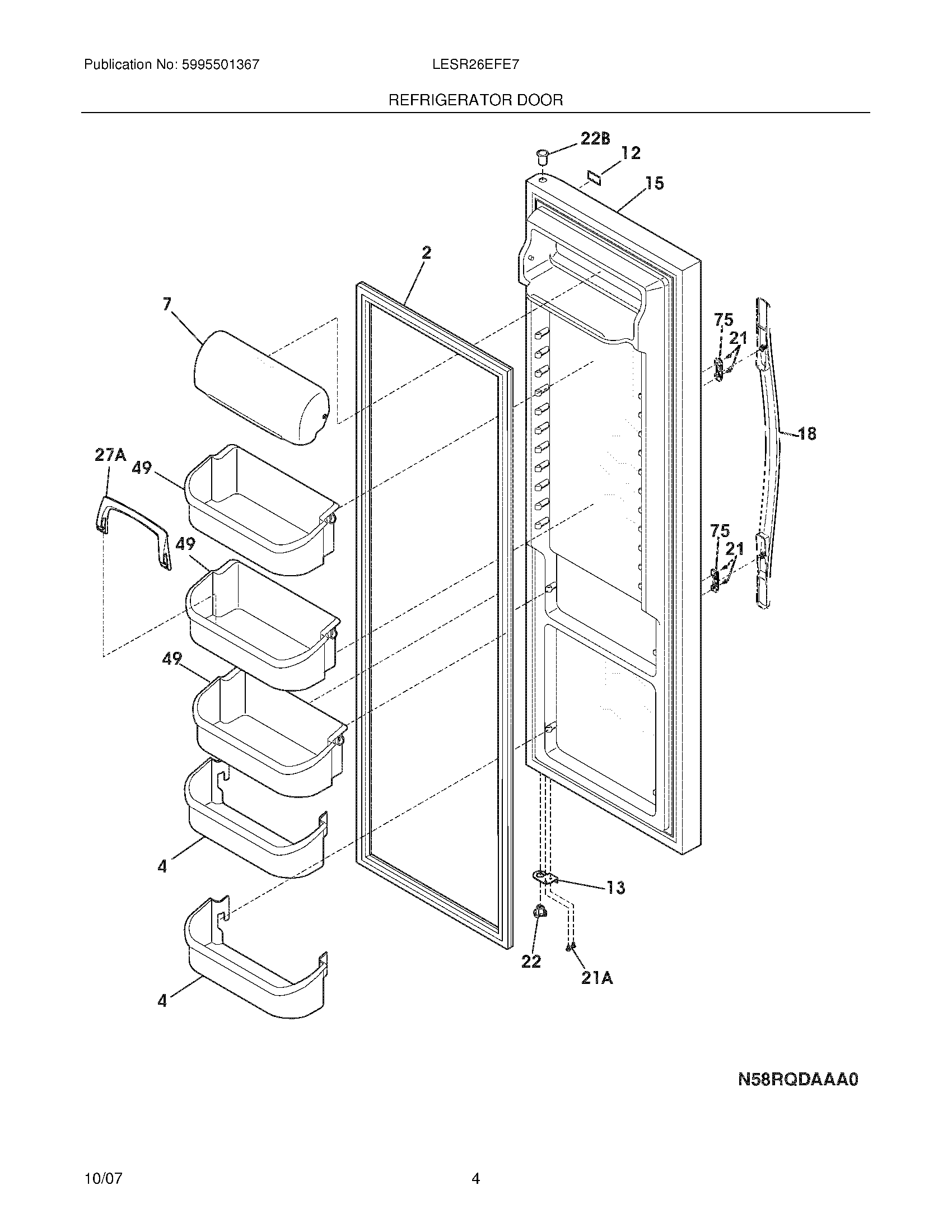 Publication No: 5995501367

LESR26EFE7

REFRIGERATOR DOOR

22B
12
15
2
7
75
21
18
27A
49
49
75
21
49
4
13
22
21A
4

N58RQDAAA0

10/07

4