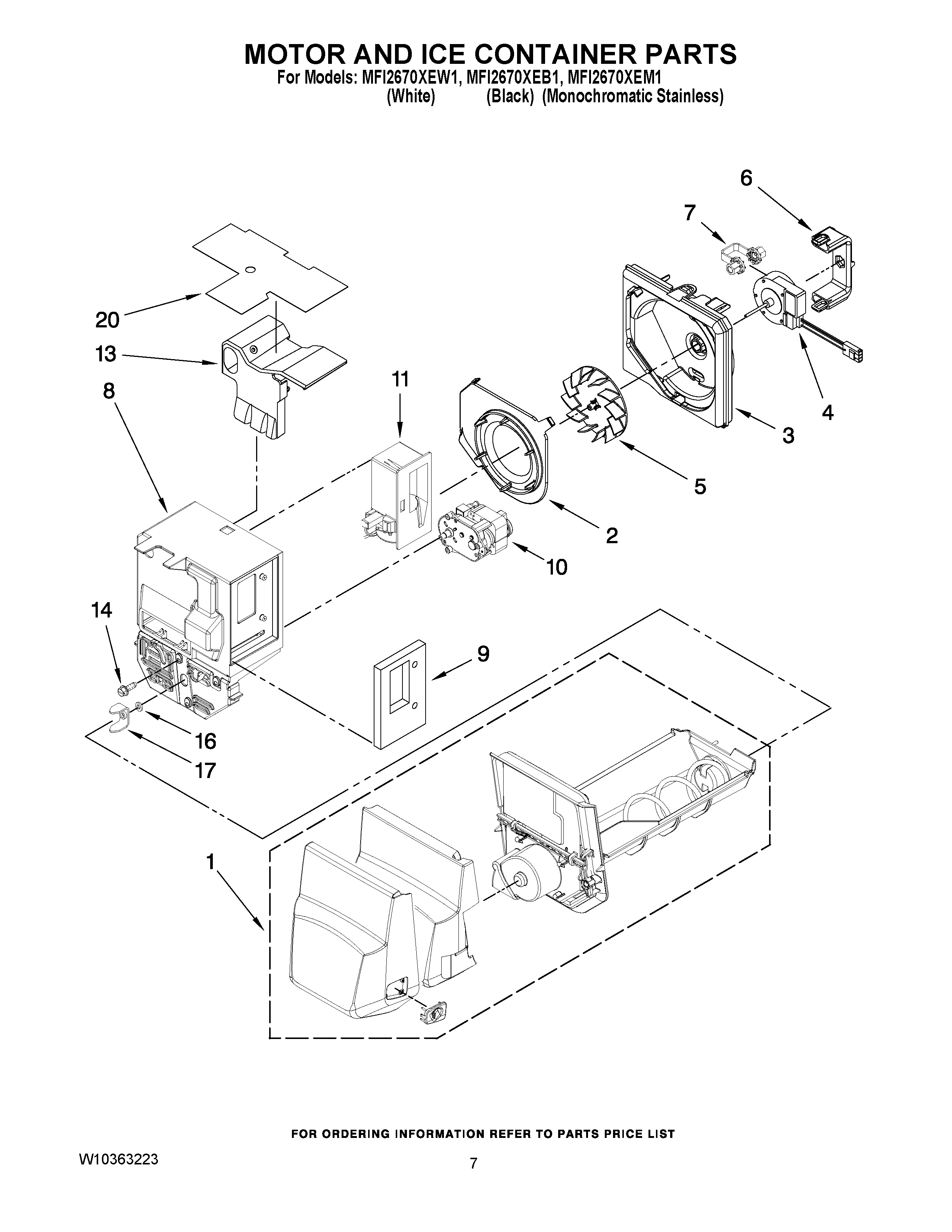 MOTOR AND ICE CONTAINER PARTS
For Models: MFI2670XEW1, MFI2670XEB1, MFI2670XEM1
(White) (Black) (Monochromatic Stainless)

6
7
20
13
8
11
4
3
5
2
10
14
9
16
17
1

FOR ORDERING INFORMATION REFER TO PARTS PRICE LIST

W10363223

7