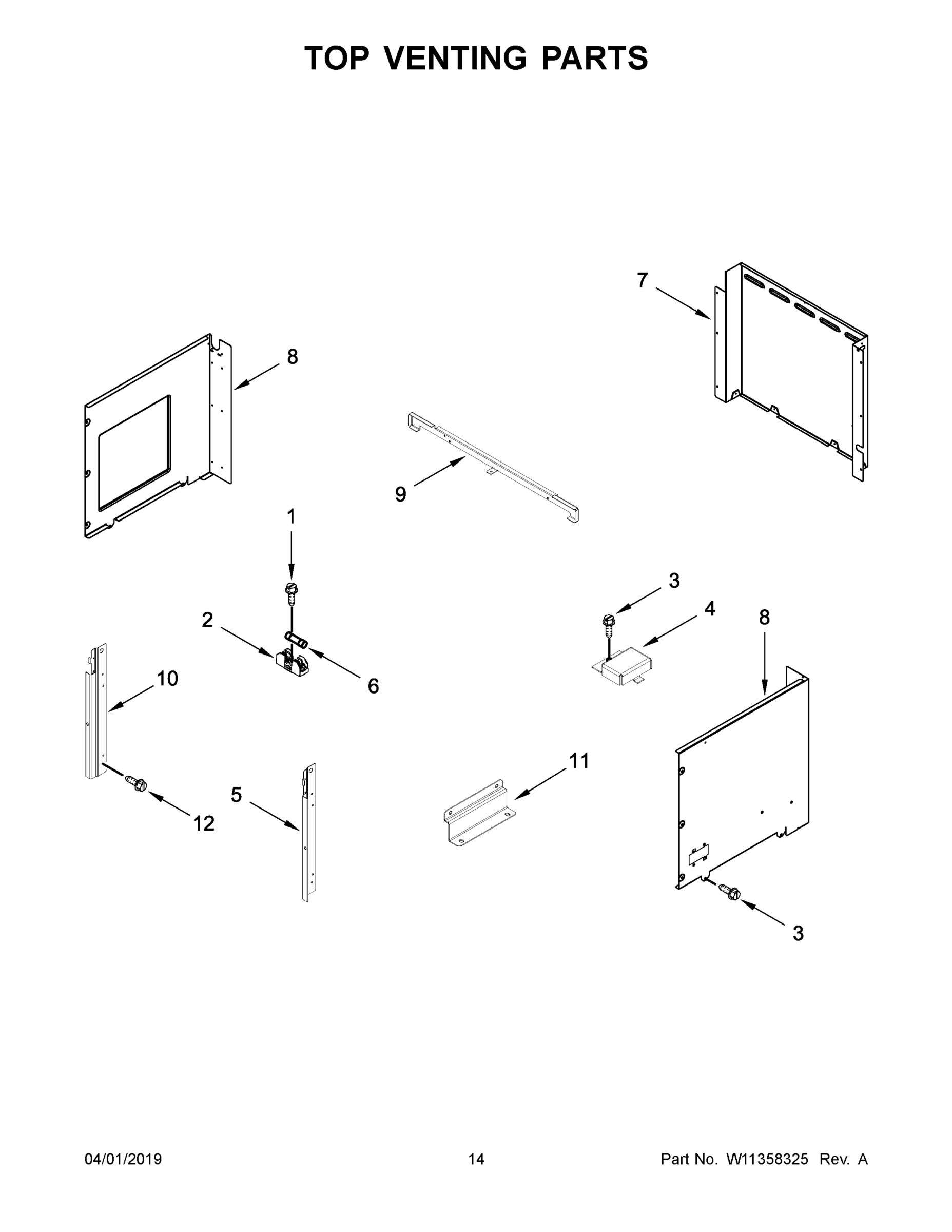 TOP VENTING PARTS

7

8

9

1

3

2

4

8

6

10

11

5

12

3

04/01/2019

14

Part No. W11358325 Rev. A