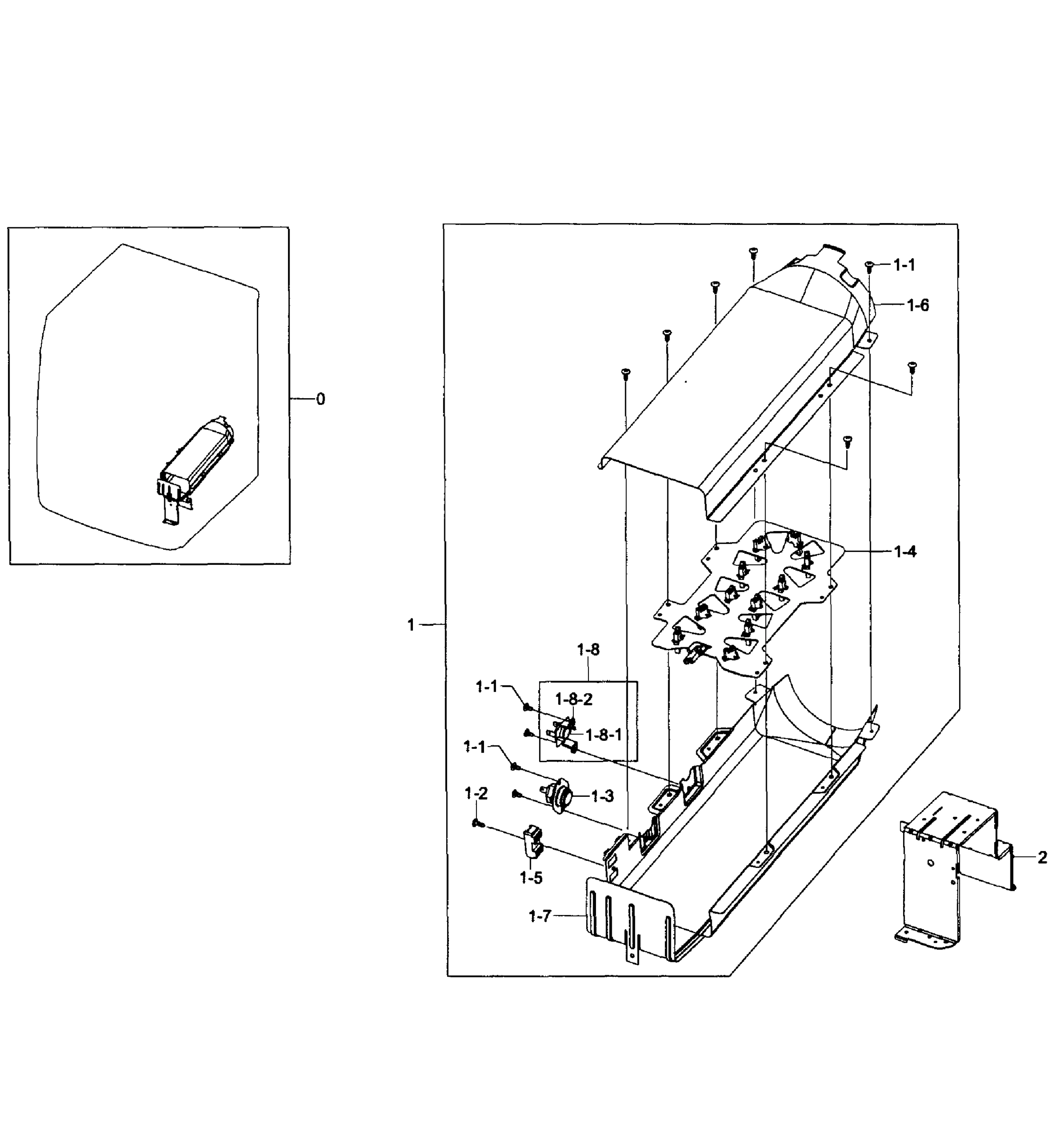 0

1-1
1-6
1-4
1
1-8
1-1
1-8-2
1-8-1
1-1
1-3
1-2
1-5
1-7
2