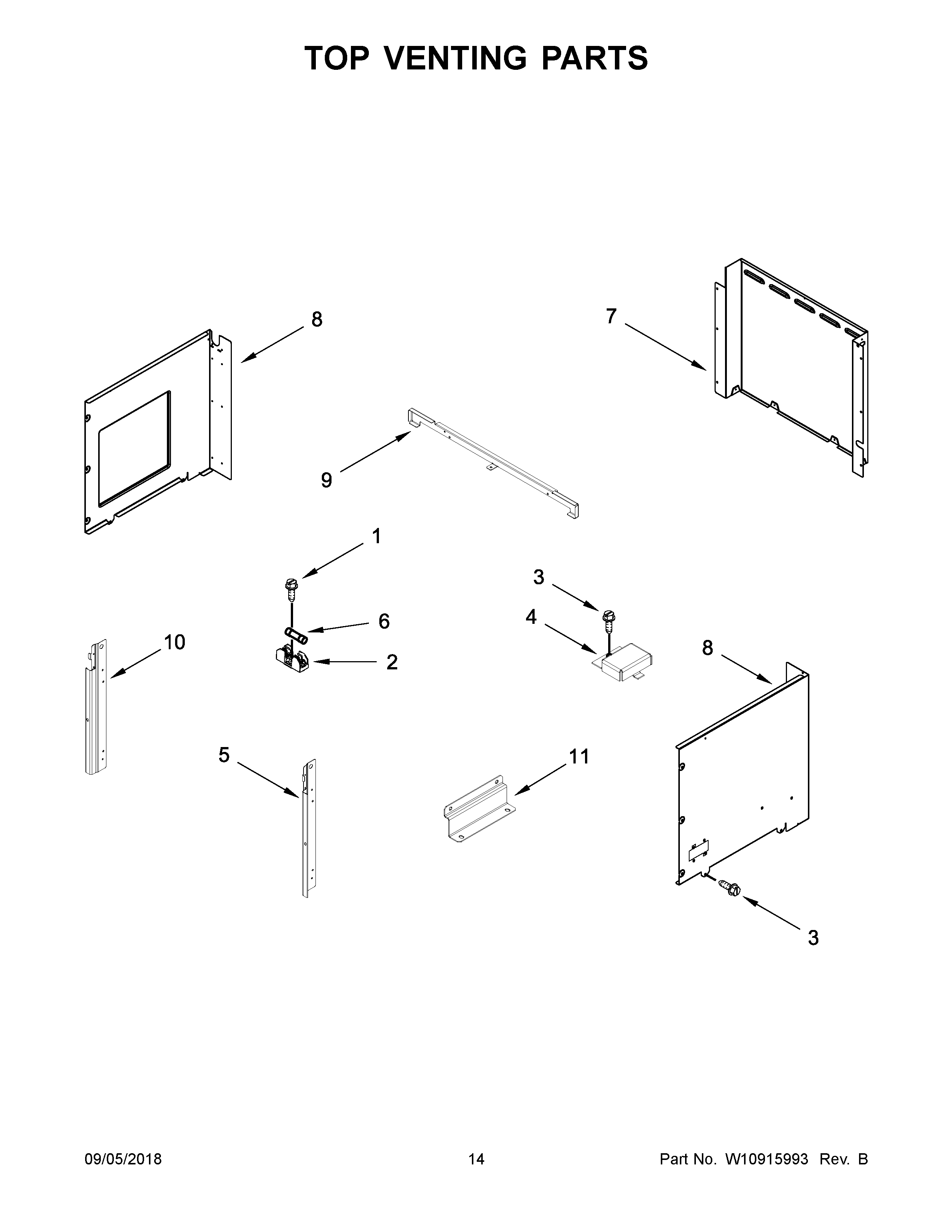 TOP VENTING PARTS

8

7

9

1

3

6

4

10

2

8

5

11

3

09/05/2018

14

Part No. W10915993 Rev. B