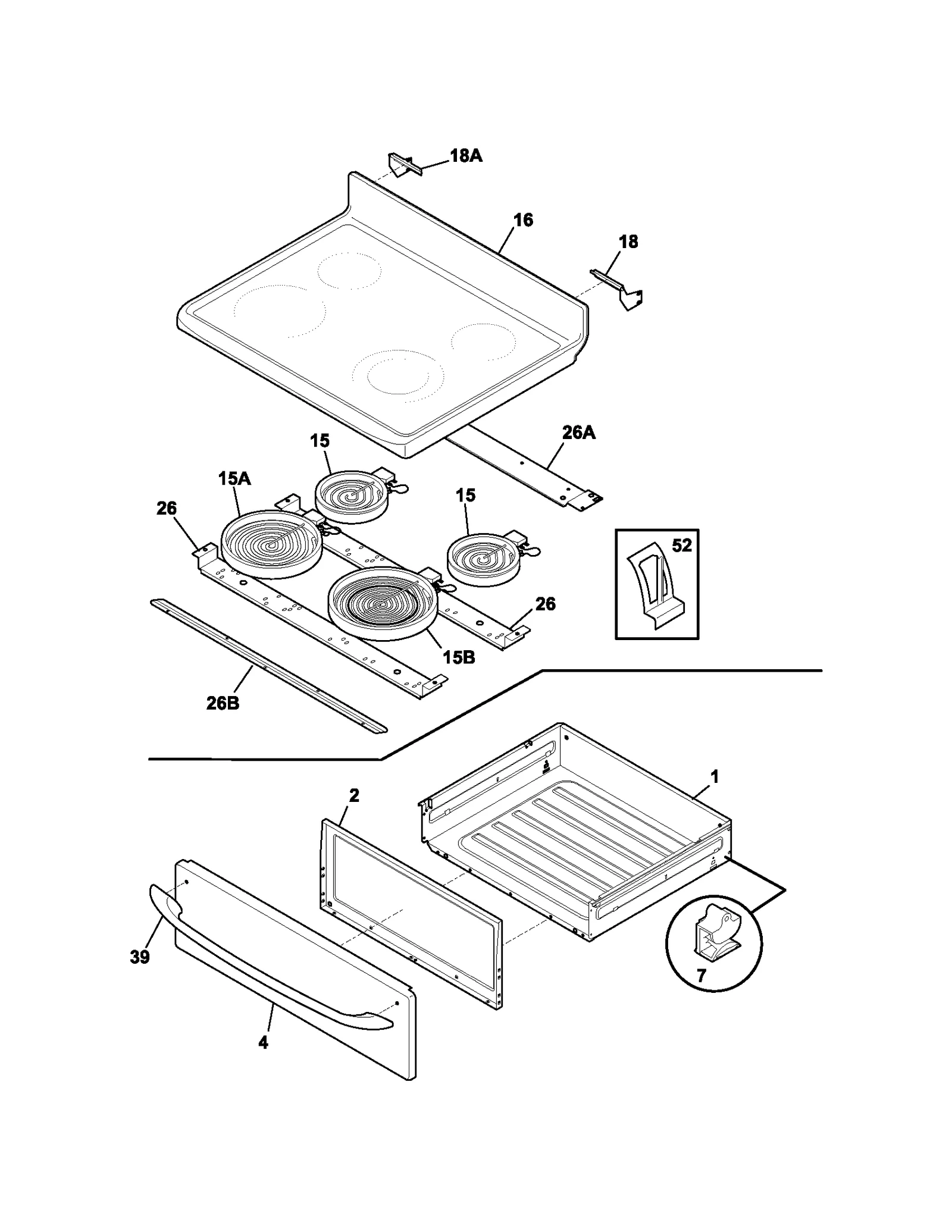 18A
16
18
26A
15
15A
15
26
52
26
15B
26B
1
2
39
7
4