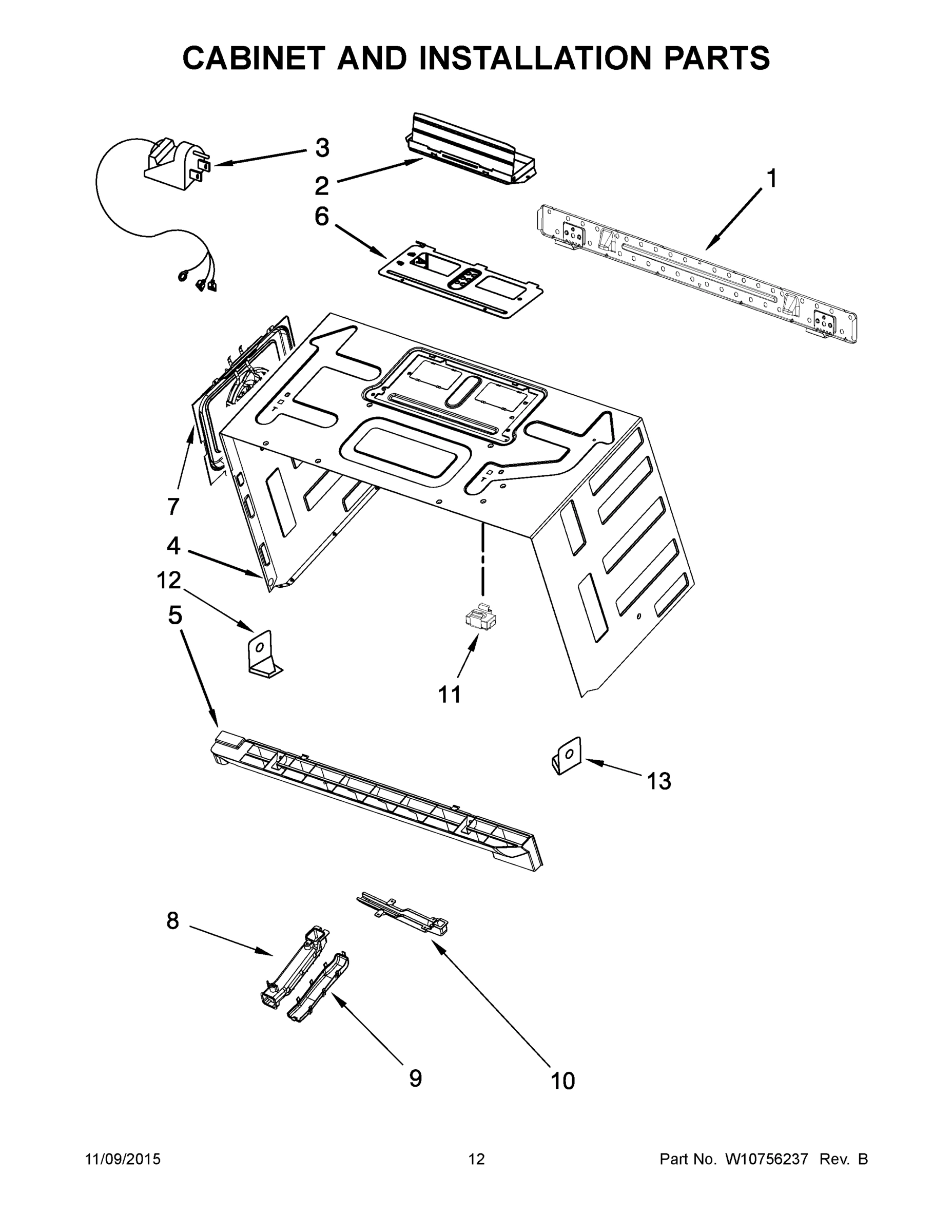 CABINET AND INSTALLATION PARTS

3

2

1

6

7

4

12

5

11

13

8

9

10

11/09/2015

12

Part No. W10756237 Rev. B