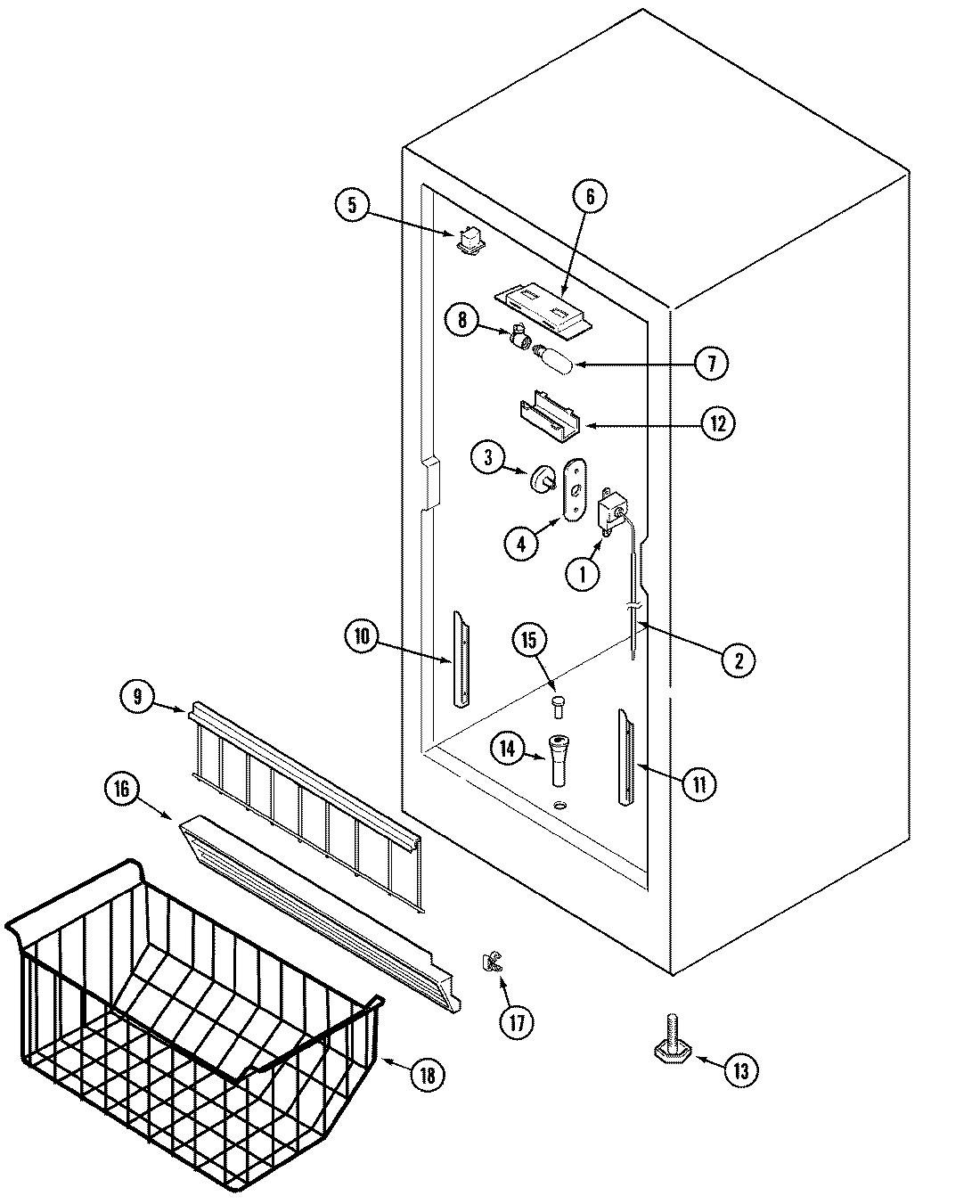 5
6
8
7
12
3
4
1
10
15
2
9
14
11
16
17
18
13