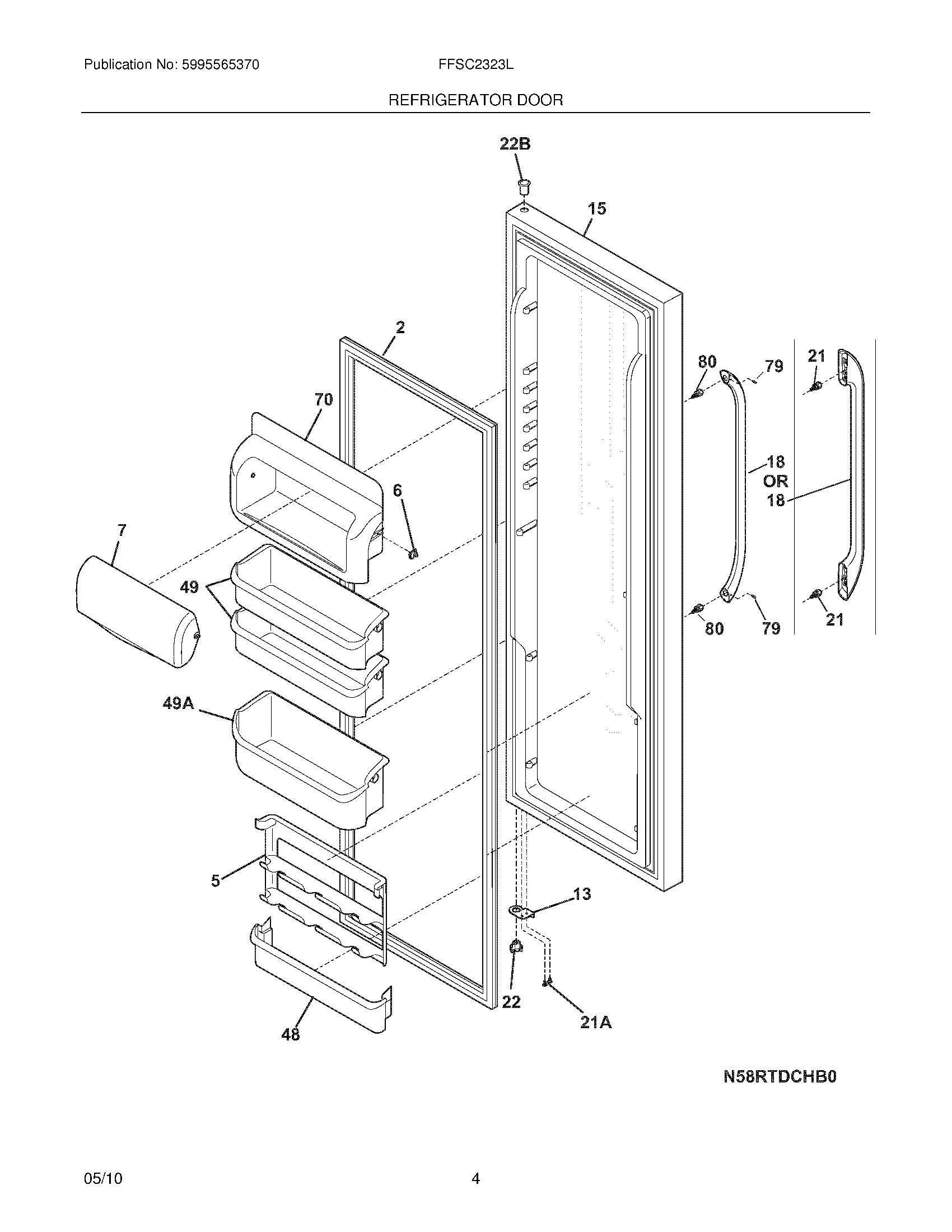 Publication No: 5995565370

FFSC2323L

REFRIGERATOR DOOR

22B

15

2

80

79

21

70

18
OR
18

6

7

49

80

79

21

49A

5

13

22

21A

48

N58RTDCHB0

05/10

4