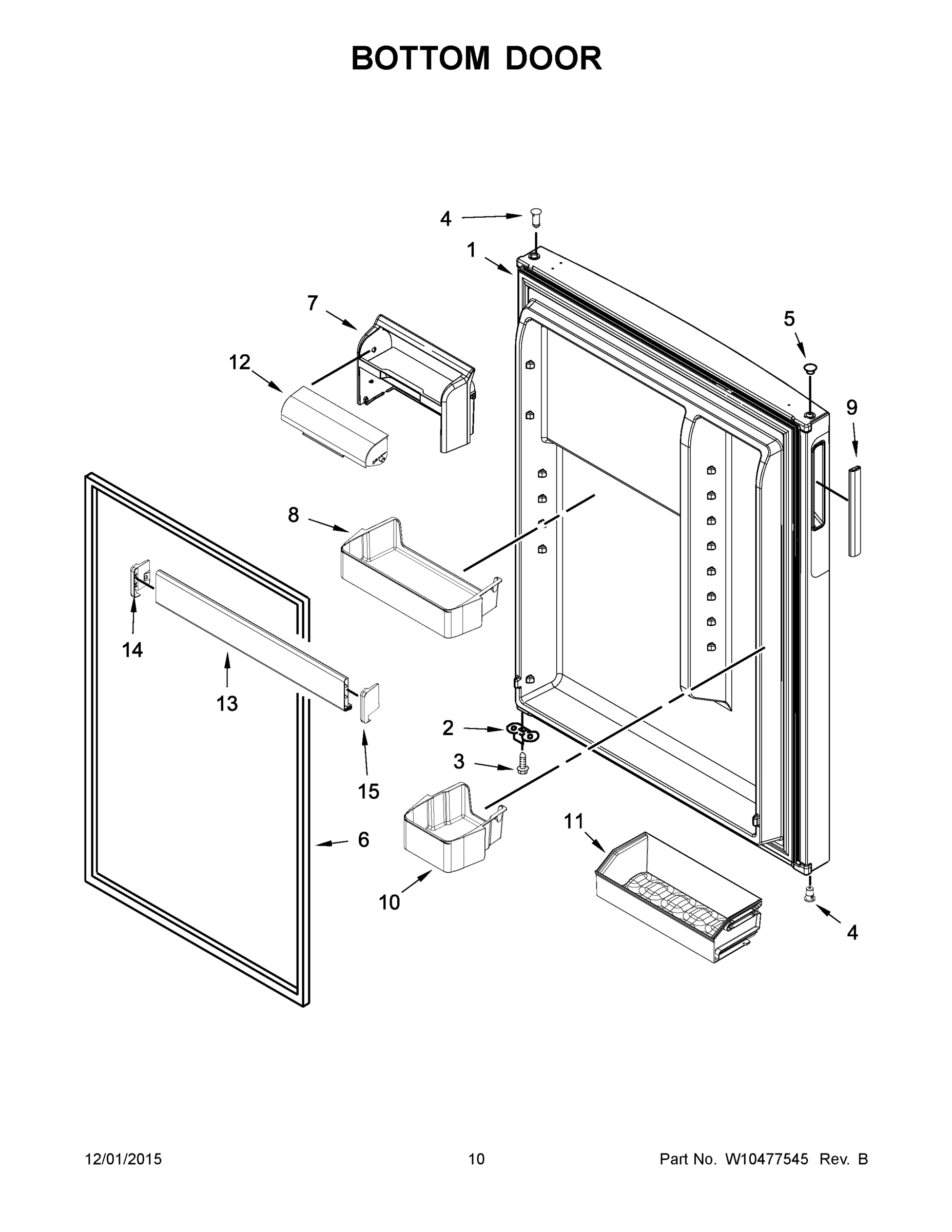 BOTTOM DOOR

4
1
7
5
12
9
8
14
13
2
3
15
11
6
10
4

12/01/2015
10
Part No. W10477545 Rev. B