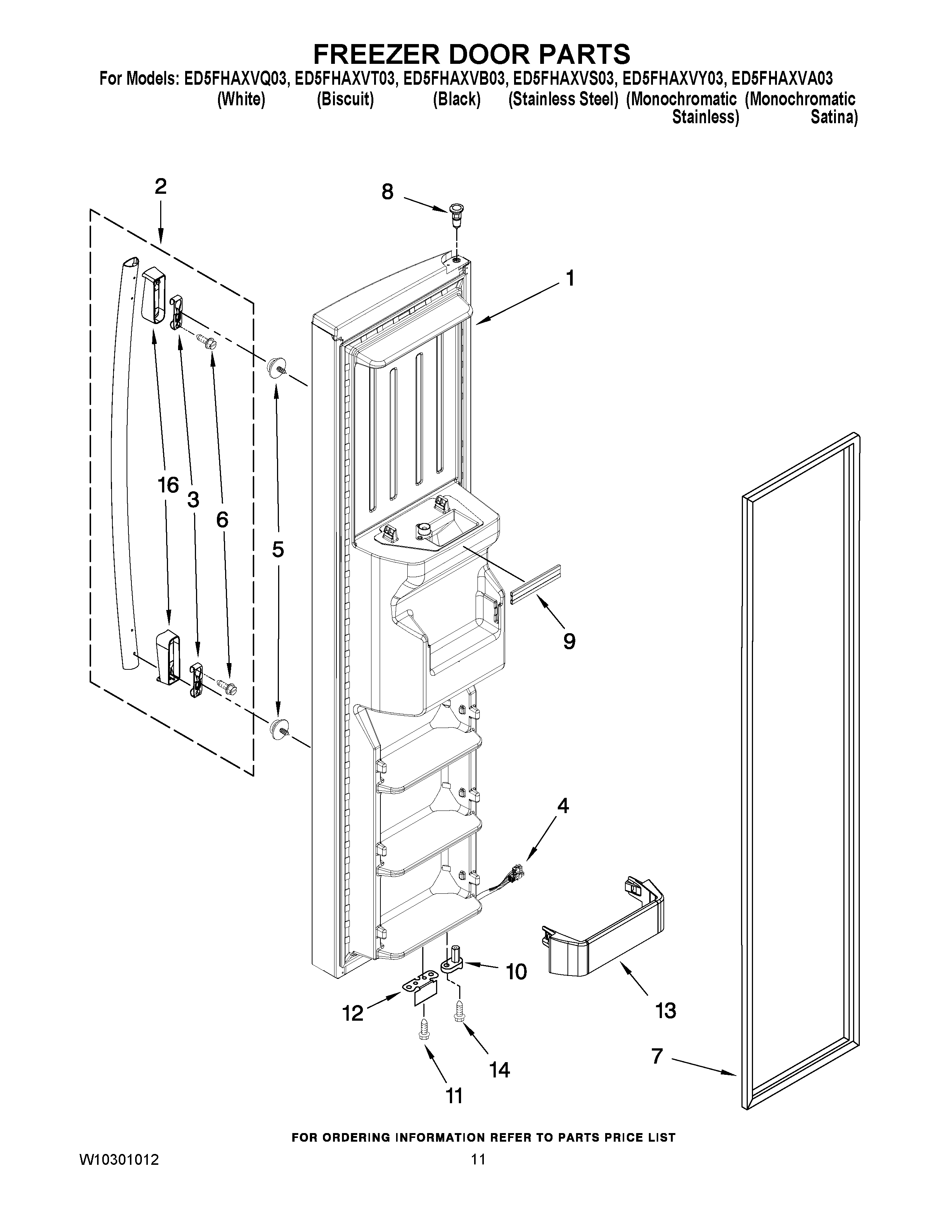 FREEZER DOOR PARTS

For Models: ED5FHAXVQ03, ED5FHAXVT03, ED5FHAXVB03, ED5FHAXVS03, ED5FHAXVY03, ED5FHAXVA03
(White) (Biscuit) (Black) (Stainless Steel) (Monochromatic Stainless) (Monochromatic Satina)

2
8
1
16
3
6
5
9
4
10
12
13
14
11
7

FOR ORDERING INFORMATION REFER TO PARTS PRICE LIST

W10301012

11