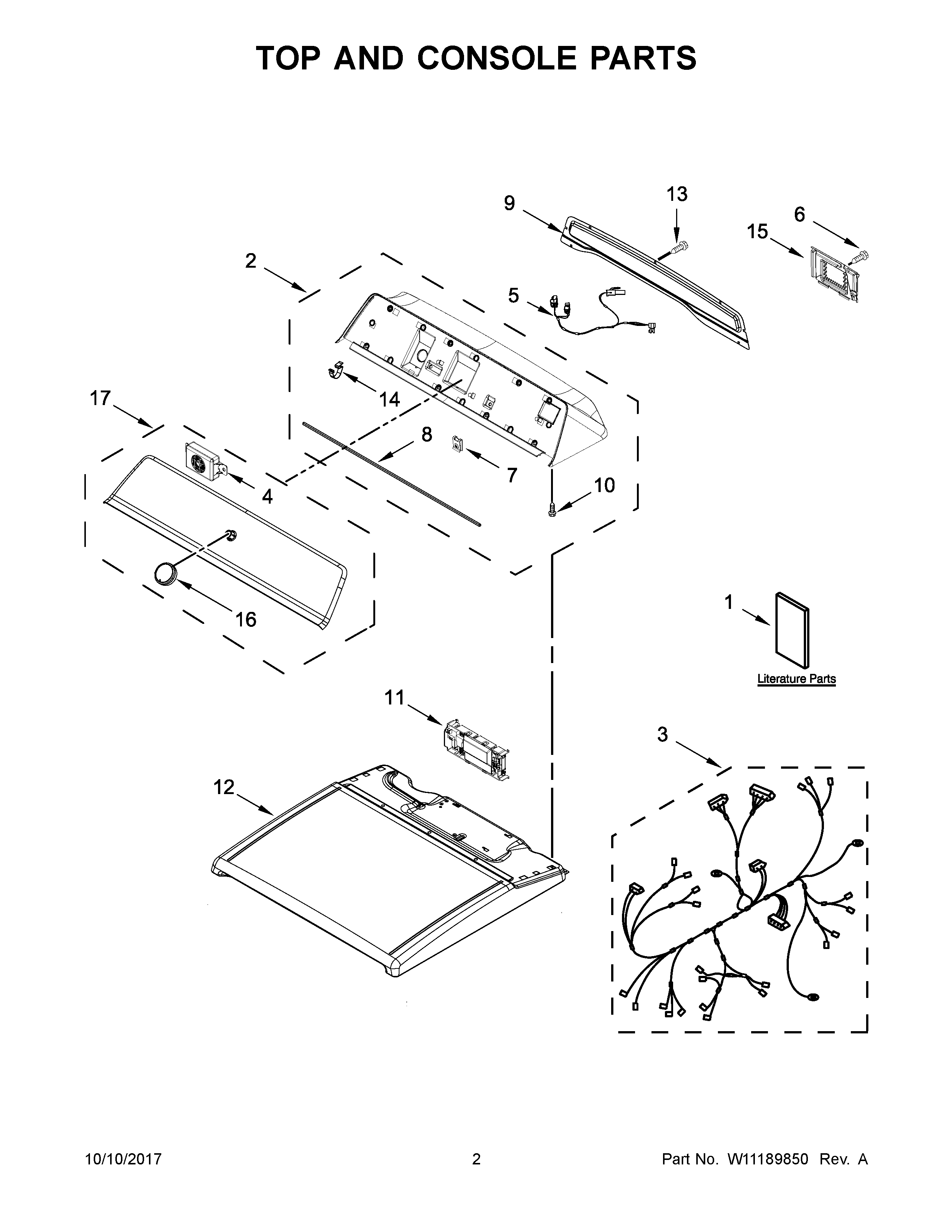 TOP AND CONSOLE PARTS

13
9
6
15
2
5
14
17
8
7
4
10
16
1
Literature Parts
11
3
12

10/10/2017
2
Part No. W11189850 Rev. A