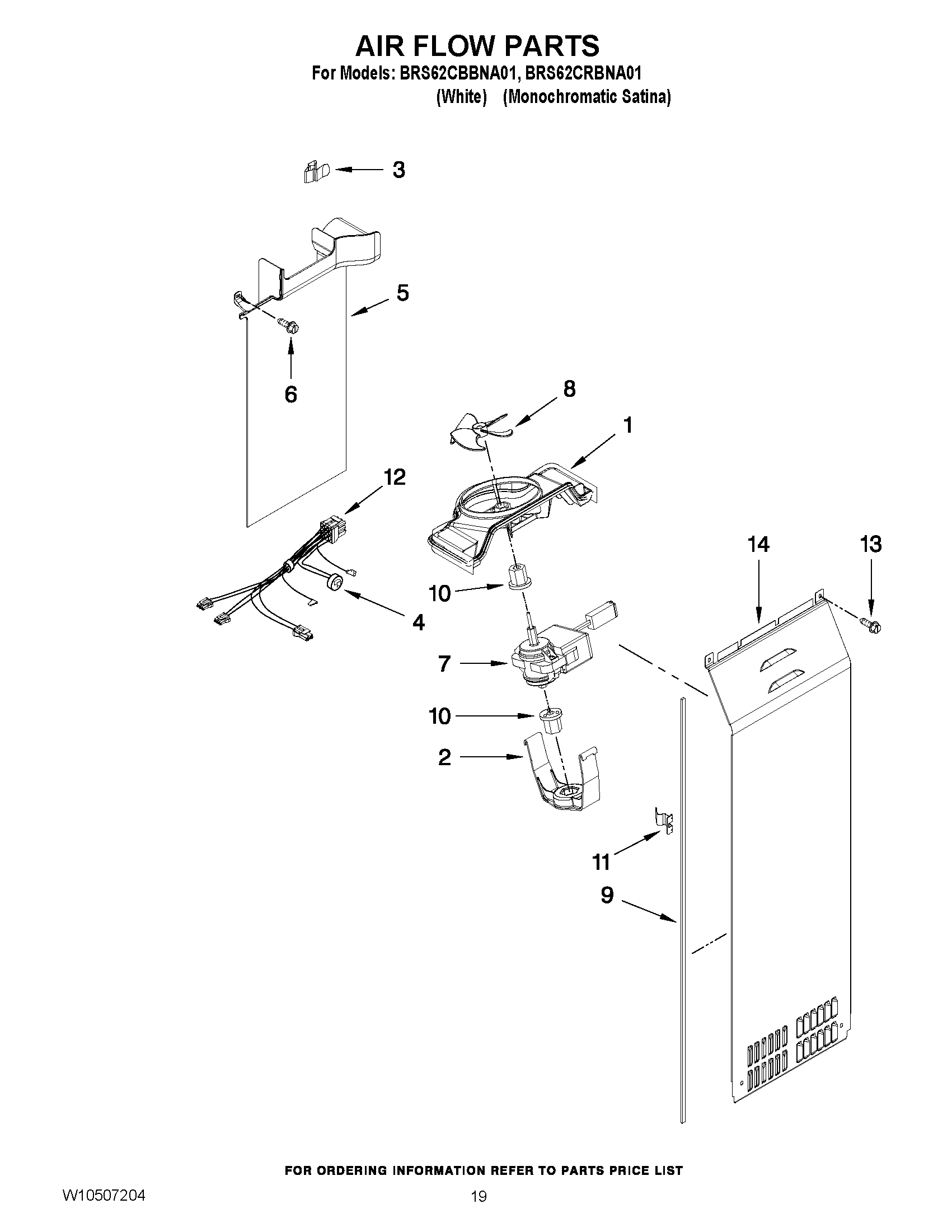 AIR FLOW PARTS
For Models: BRS62CBBNA01, BRS62CRBNA01
(White) (Monochromatic Satina)

3
5
6
8
1
12
14
13
10
4
7
10
2
11
9

FOR ORDERING INFORMATION REFER TO PARTS PRICE LIST

W10507204

19