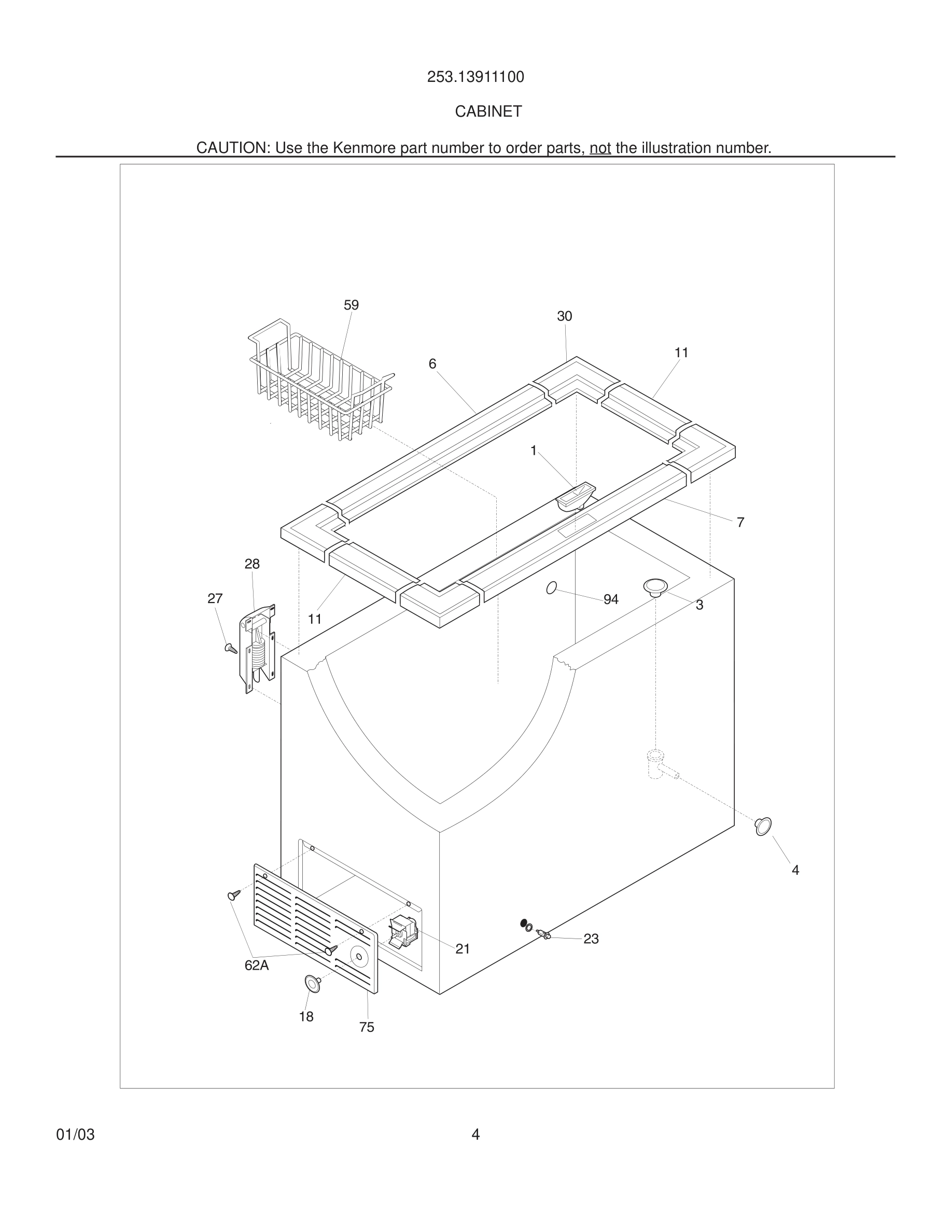 253.13911100

CABINET

CAUTION: Use the Kenmore part number to order parts, not the illustration number.

59
30
11
6
1
7
28
27
11
94
3
4
21
23
62A
18
75

01/03

4