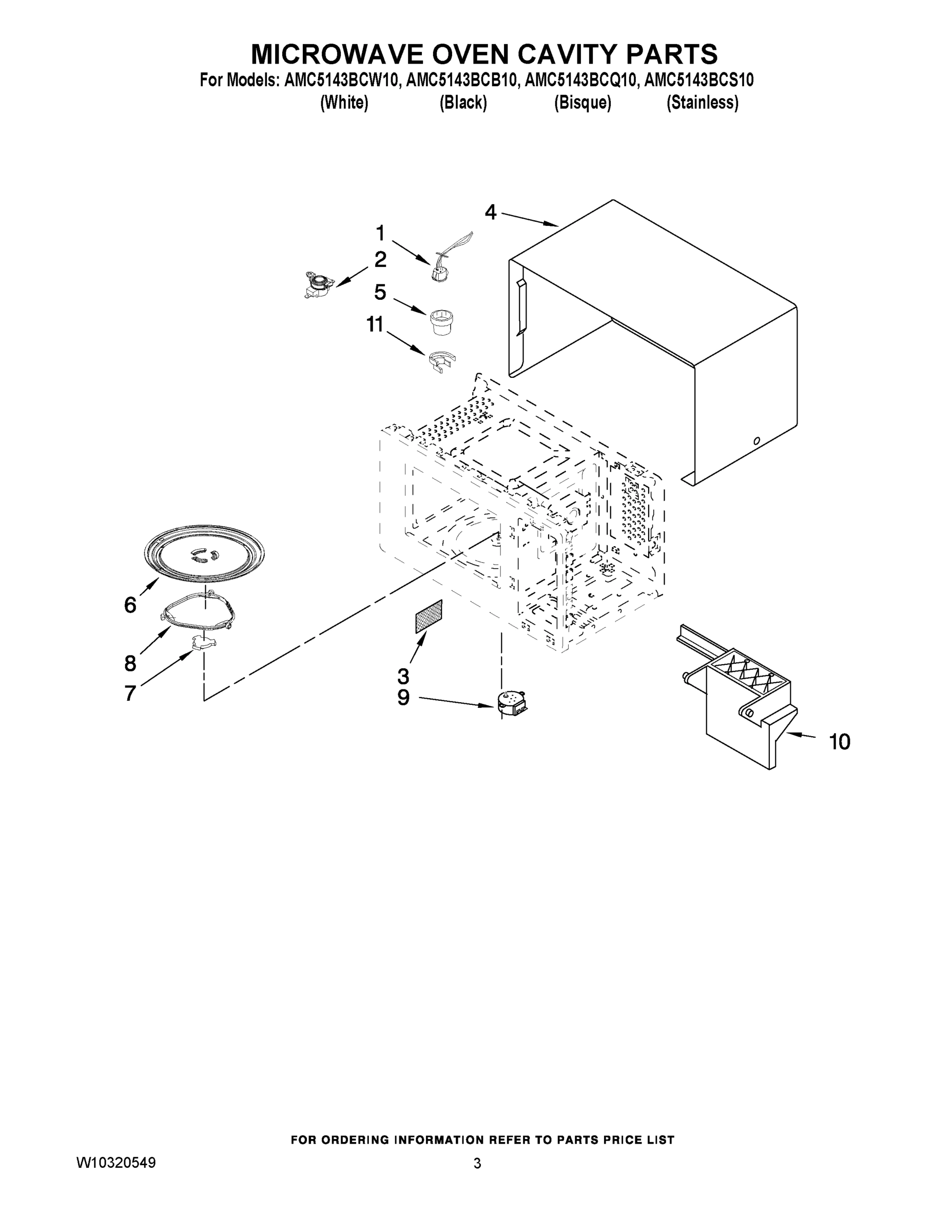 MICROWAVE OVEN CAVITY PARTS
For Models: AMC5143BCW10, AMC5143BCB10, AMC5143BCQ10, AMC5143BCS10
(White) (Black) (Bisque) (Stainless)

4
1
2
5
11
6
8
7
3
9
10

FOR ORDERING INFORMATION REFER TO PARTS PRICE LIST

W10320549 3