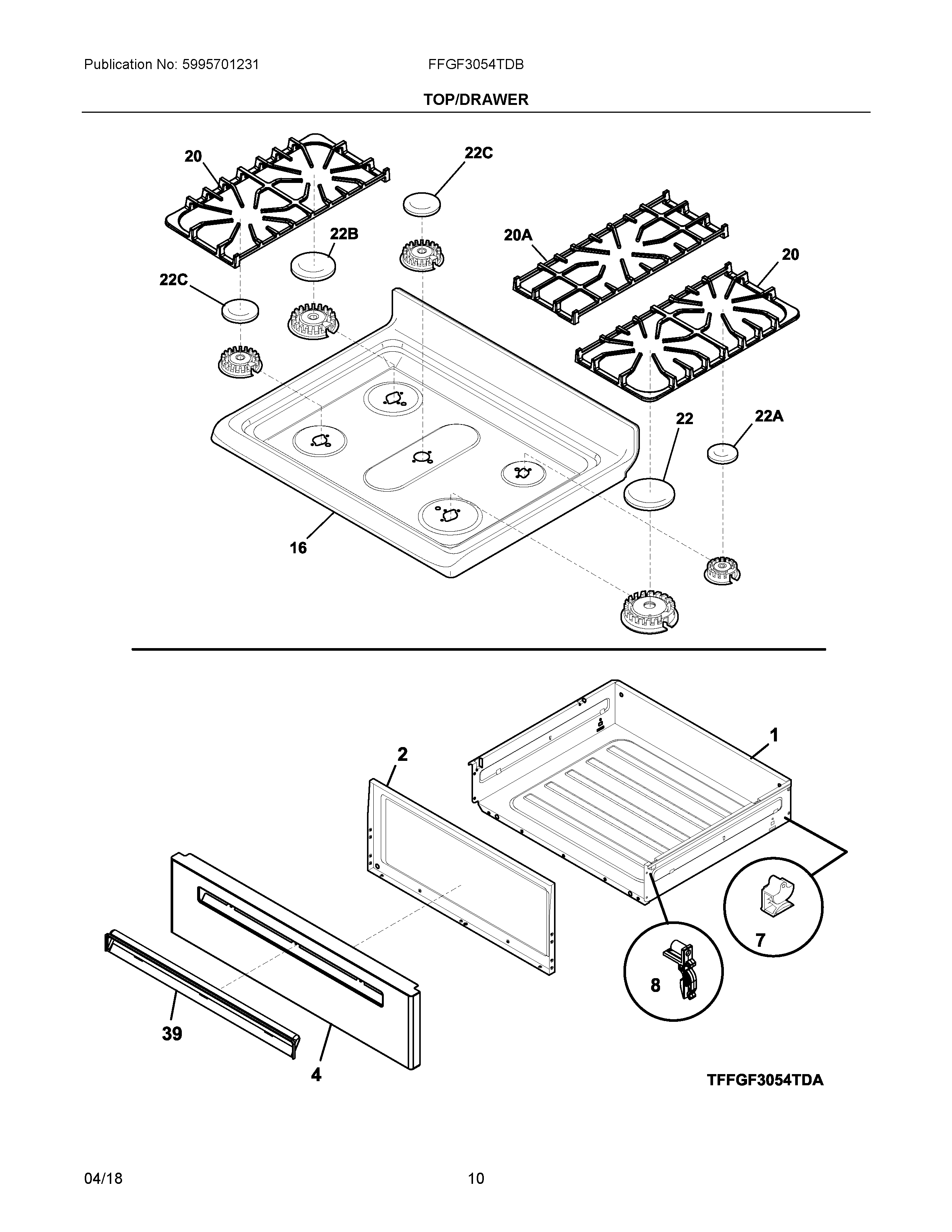 Publication No: 5995701231

FFGF3054TDB

TOP/DRAWER

20

22C

22B

20A

20

22C

22

22A

16

2

1

7

8

39

4

TFFGF3054TDA

04/18

10