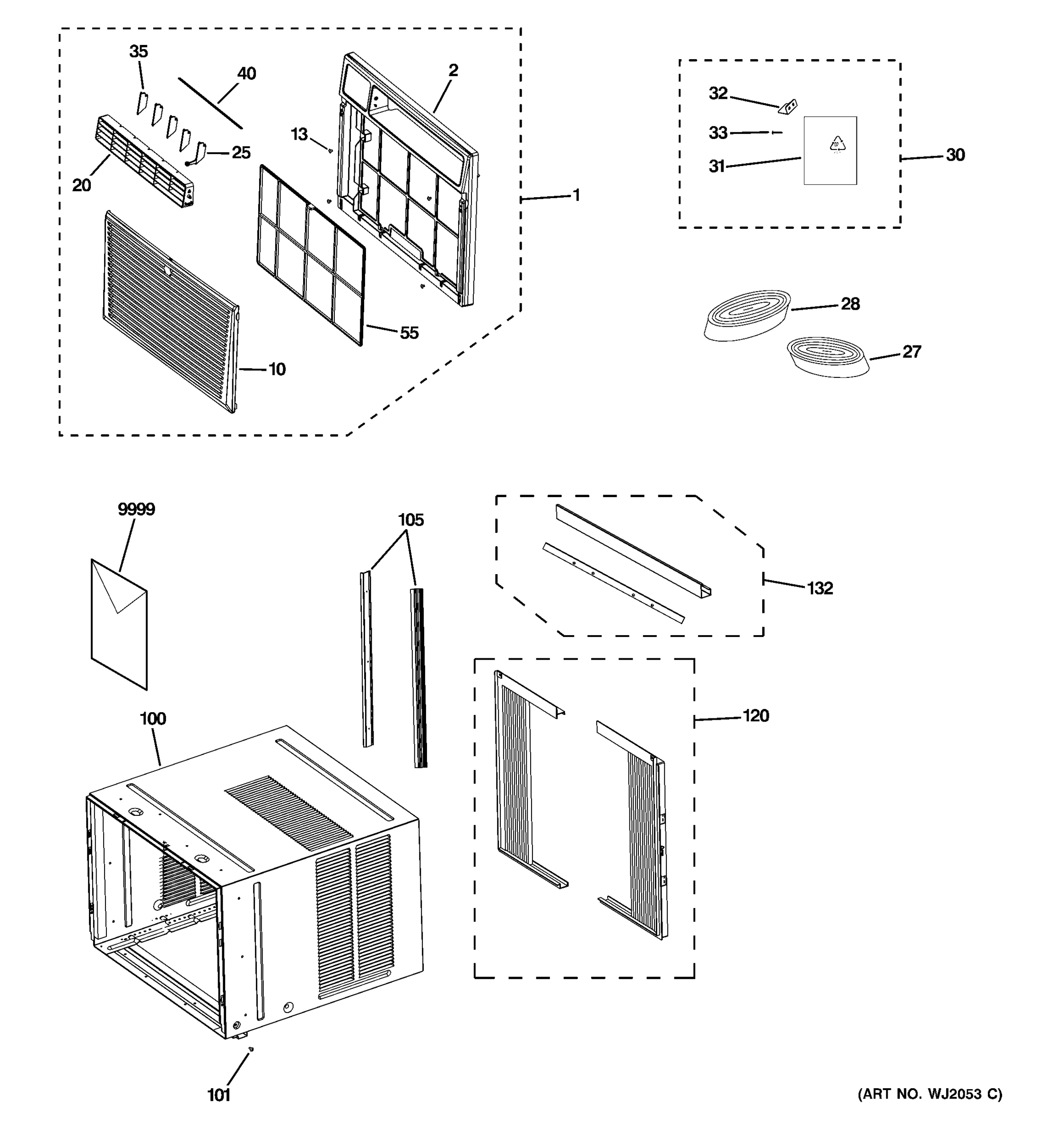 35
40
2
13
25
20
1
55
10
32
33
31
30
28
27
9999
105
132
100
120
101
(ART NO. WJ2053 C)