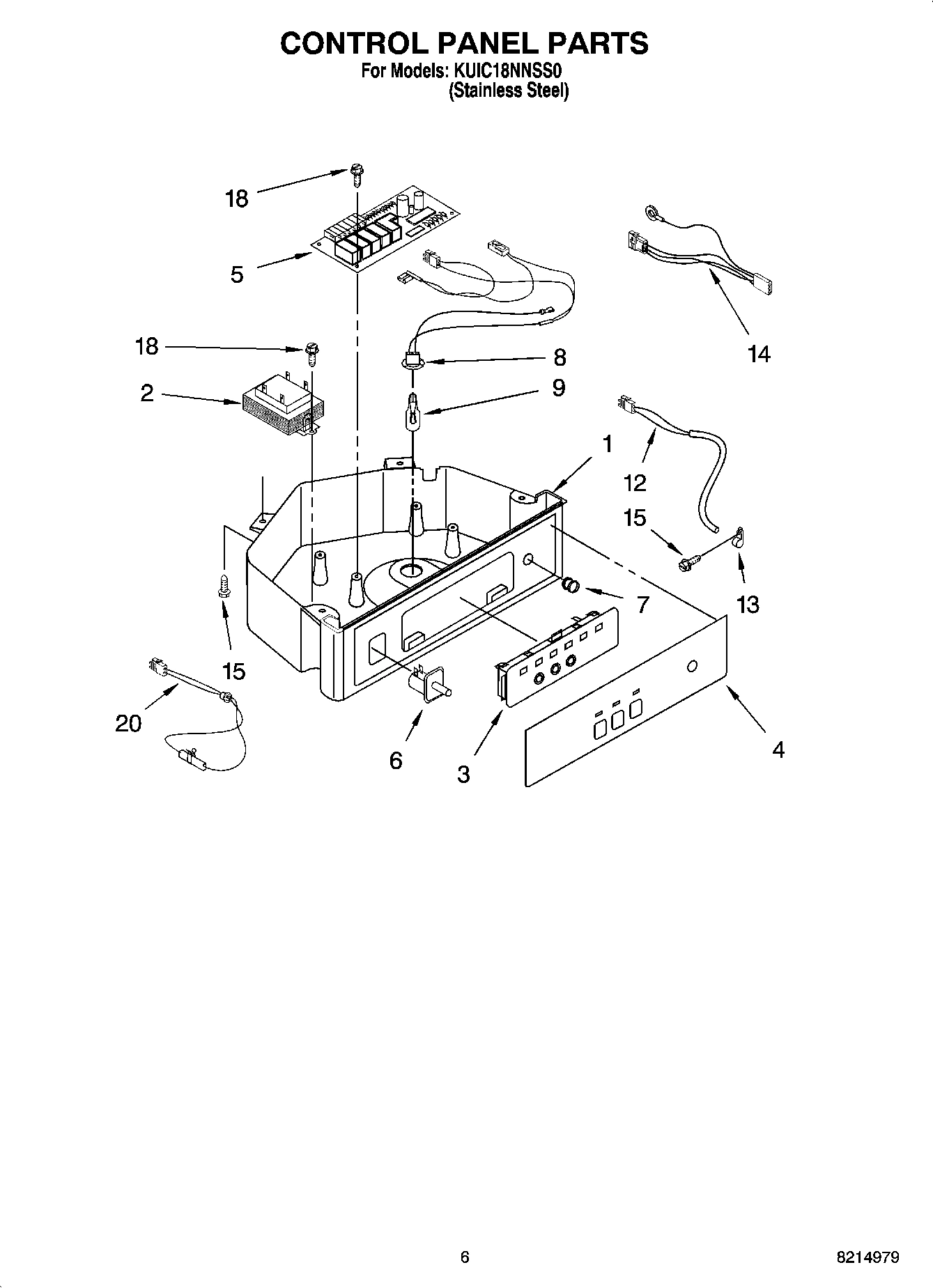 CONTROL PANEL PARTS
For Models: KUIC18NNSS0
(Stainless Steel)

18
5
18
2
8
9
14
1
12
15
13
7
15
20
6
3
4

6

8214979