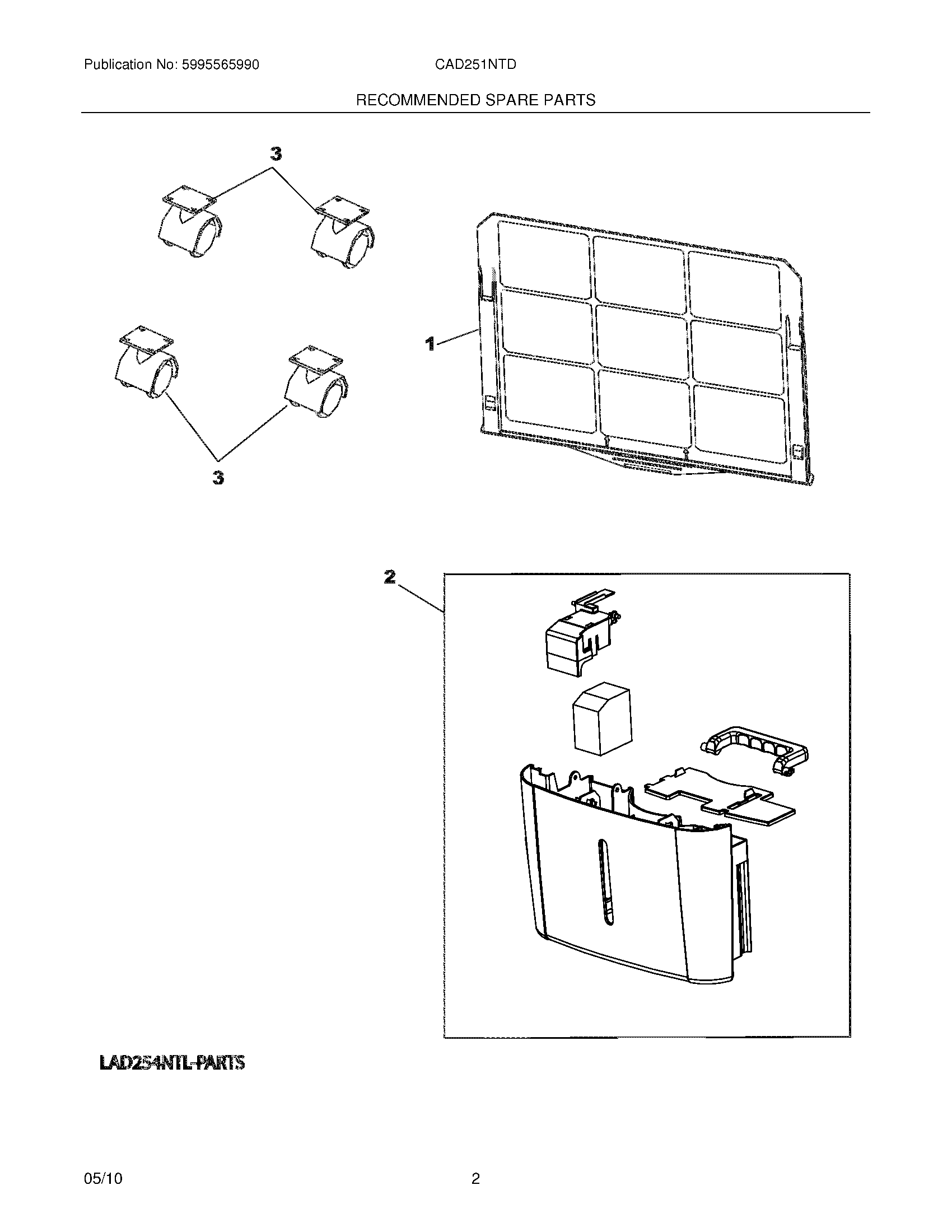 Publication No: 5995565990

CAD251NTD

RECOMMENDED SPARE PARTS

3

1

3

2

LAD254NTL-PARTS

05/10

2