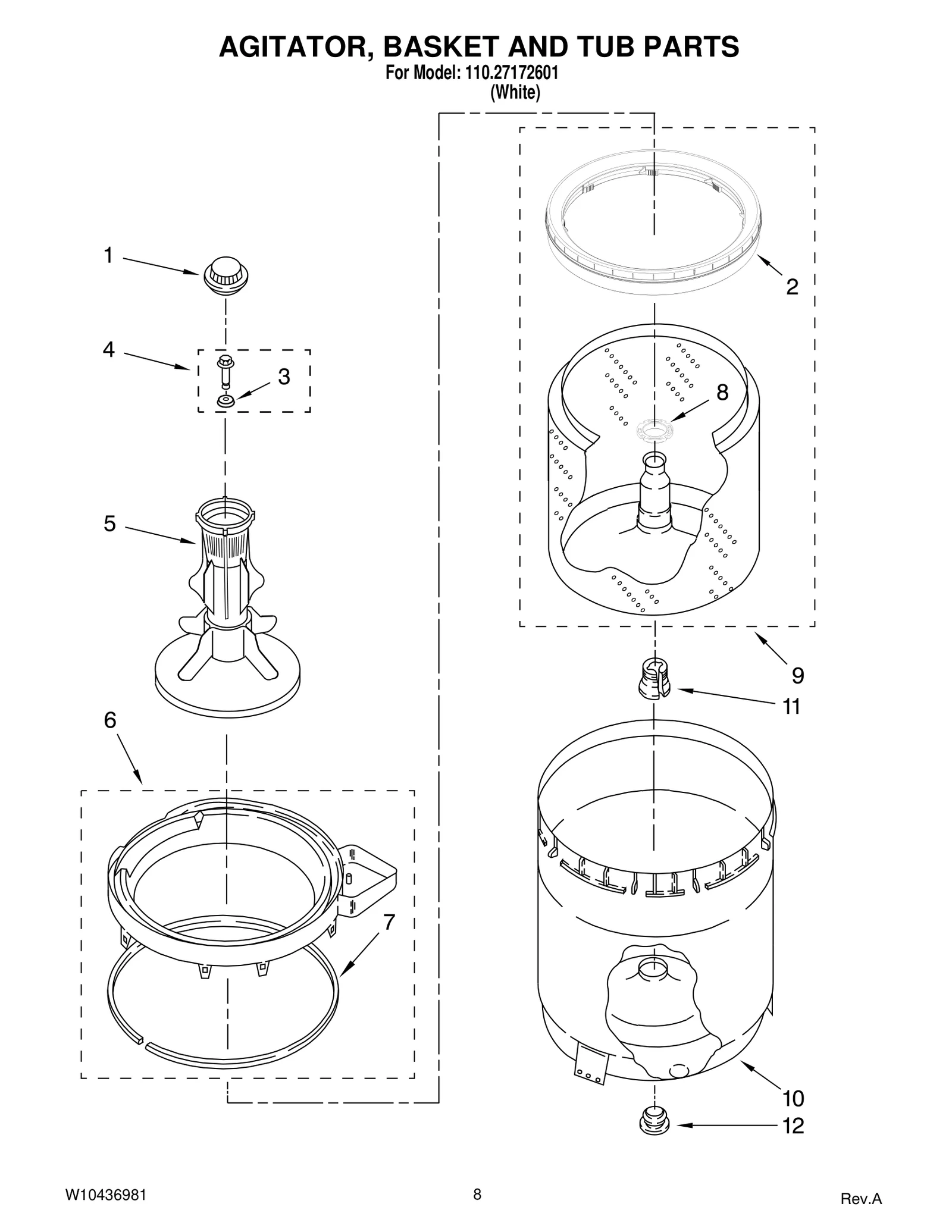 AGITATOR, BASKET AND TUB PARTS
For Model: 110.27172601
(White)

1
2
4
3
8
5
9
11
6
7
10
12

W10436981
8
Rev.A