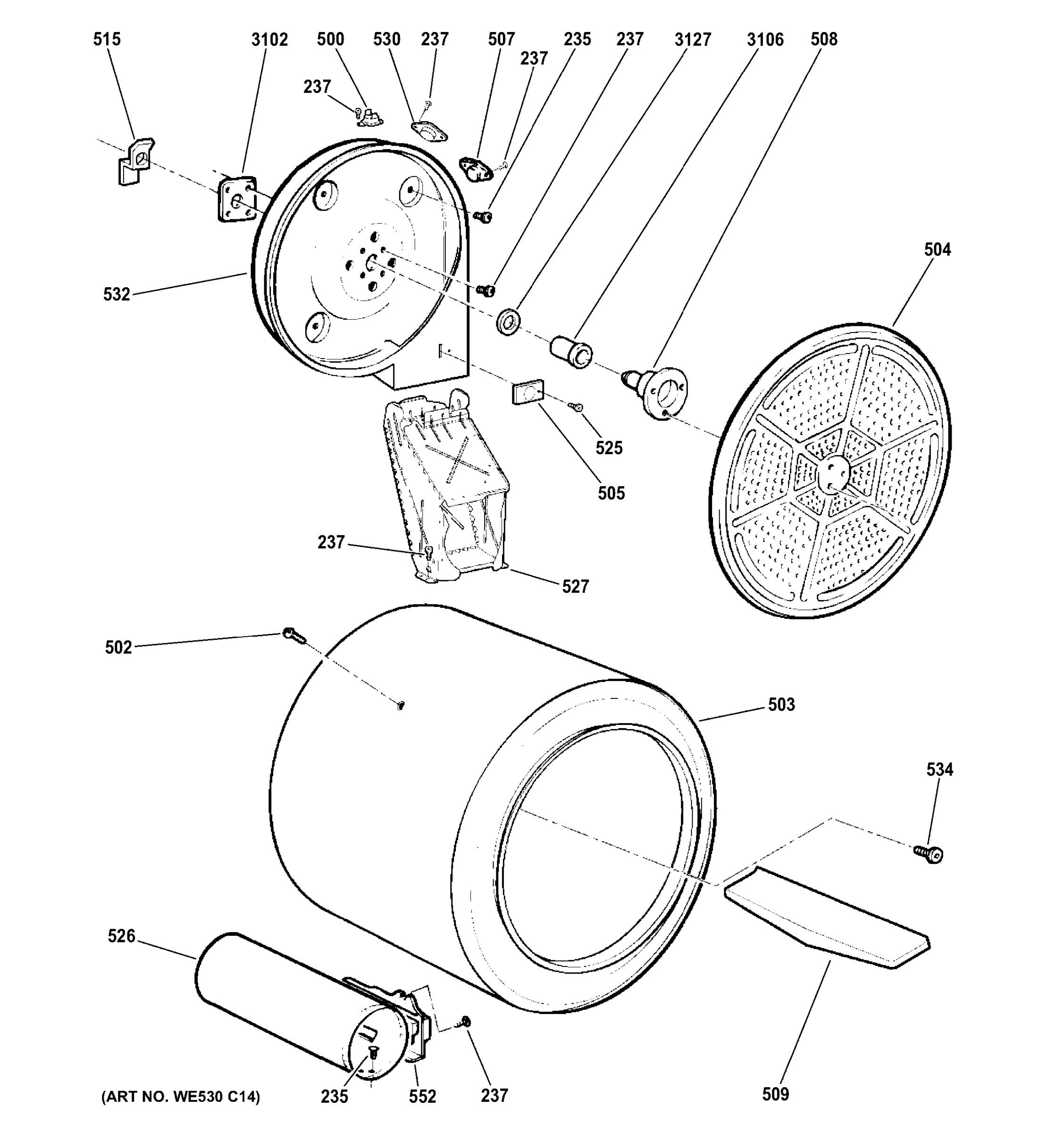 515
3102
500
530
237
507
235
237
3127
3106
508
237
237
504
532
525
505
237
527
502
503
534
526
235
552
237
509
(ART NO. WE530 C14)