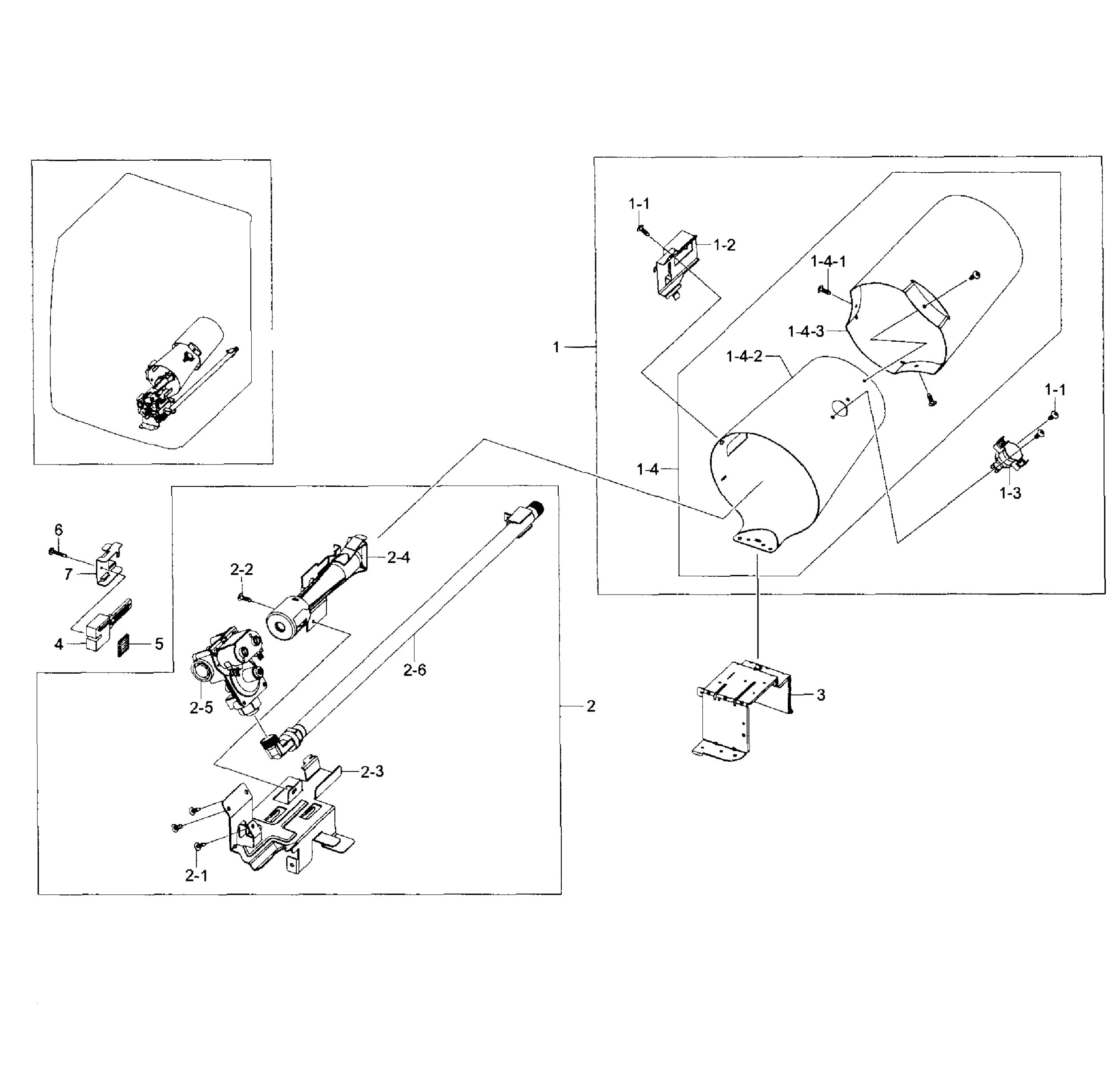 1-1
1-2
1-4-1
1-4-3
1
1-4-2
1-1
1-4
1-3
6
7
2-2
2-4
4
5
2-6
2-5
2
3
2-3
2-1