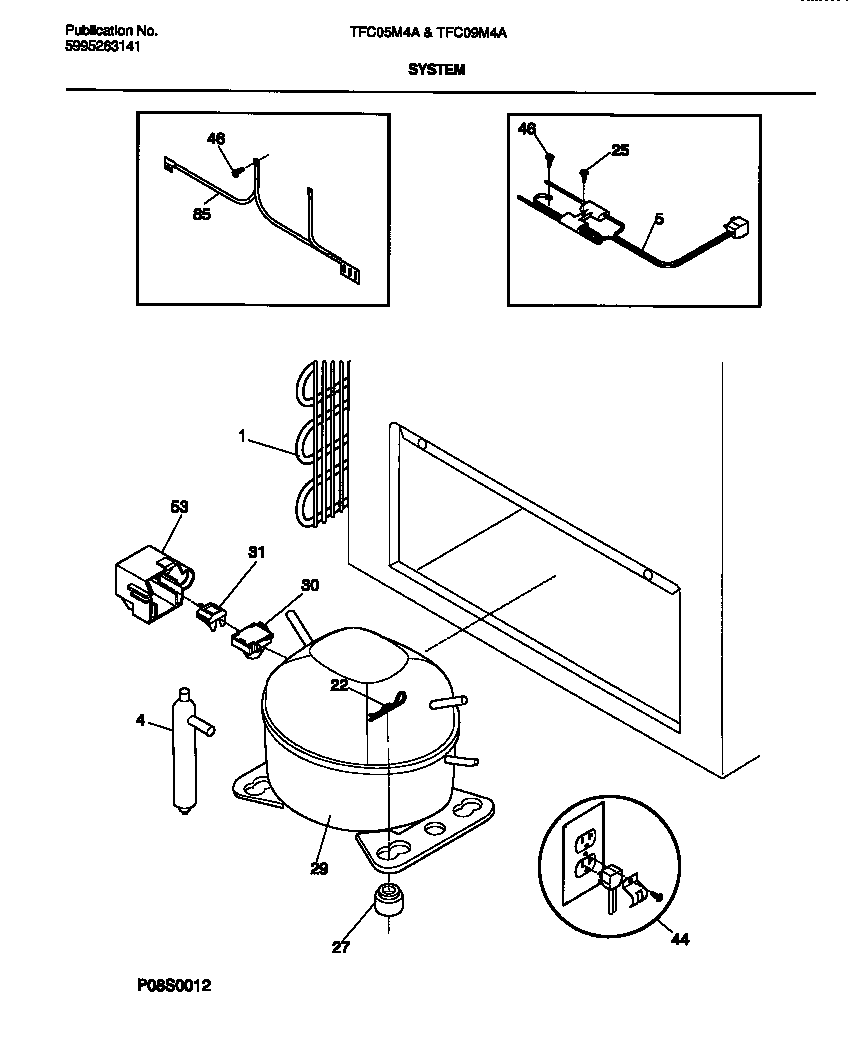 Publication No.
5995263141

TFC05M4A & TFC09M4A

SYSTEM

46
85

46
25
5

1
53
31
30
22
4
29
27
44

P08S0012