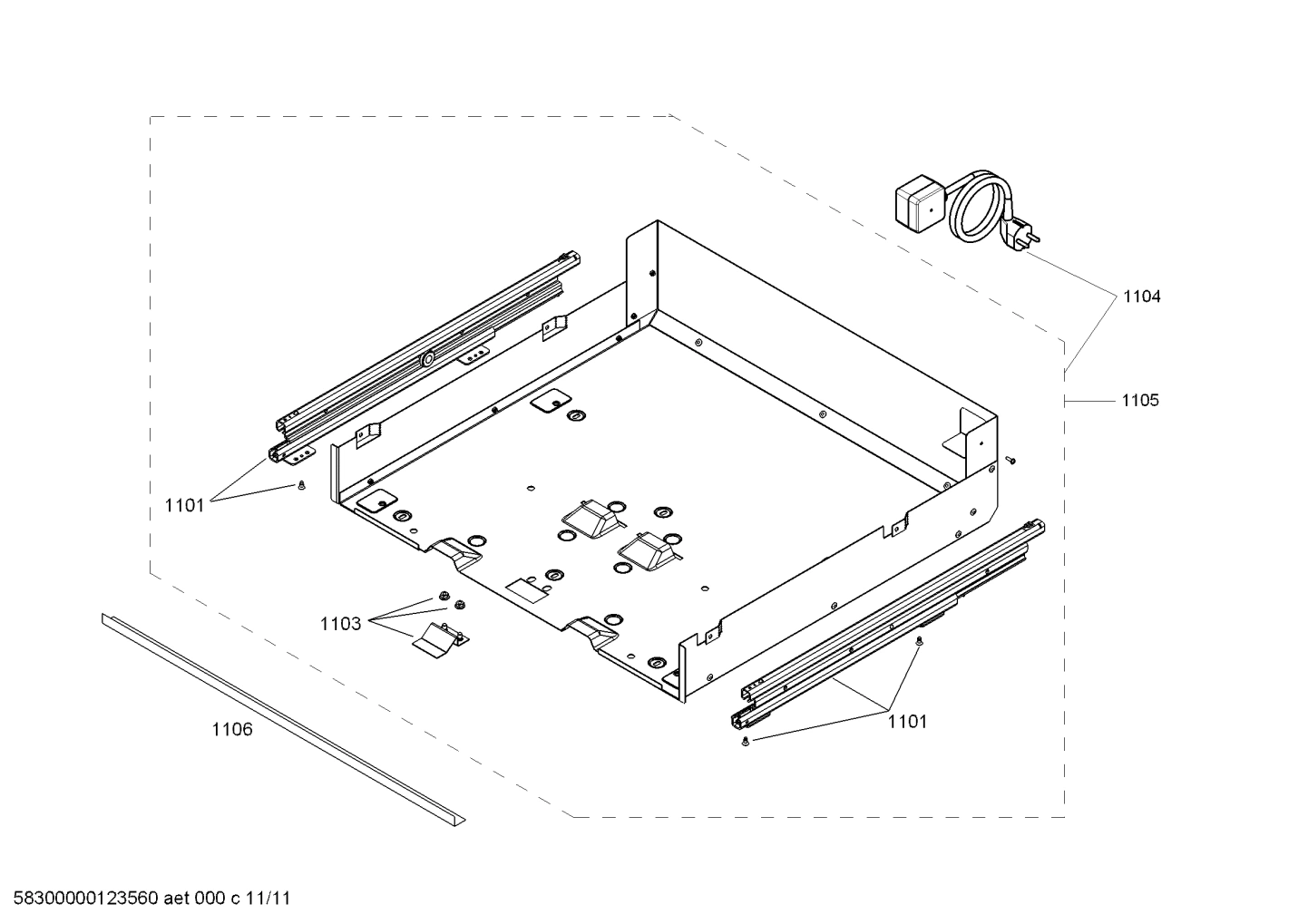 1104

1105

1101

1103

1101

1106

58300000123560 aet 000 c 11/11