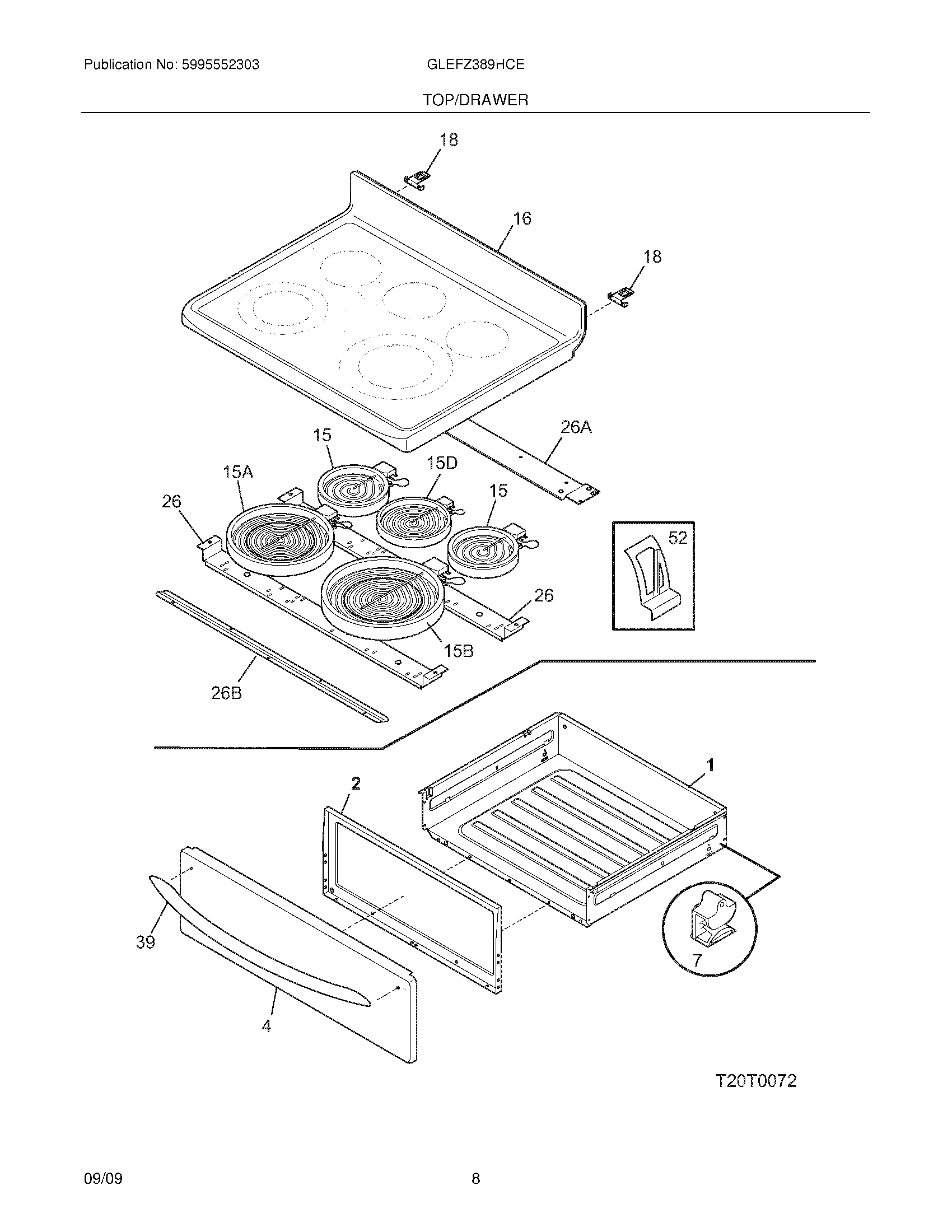 Publication No: 5995552303

GLEFZ389HCE

TOP/DRAWER

18

16

18

26A

15

15D

15A

15

26

52

26

15B

26B

1

2

39

7

4

T20T0072

09/09

8