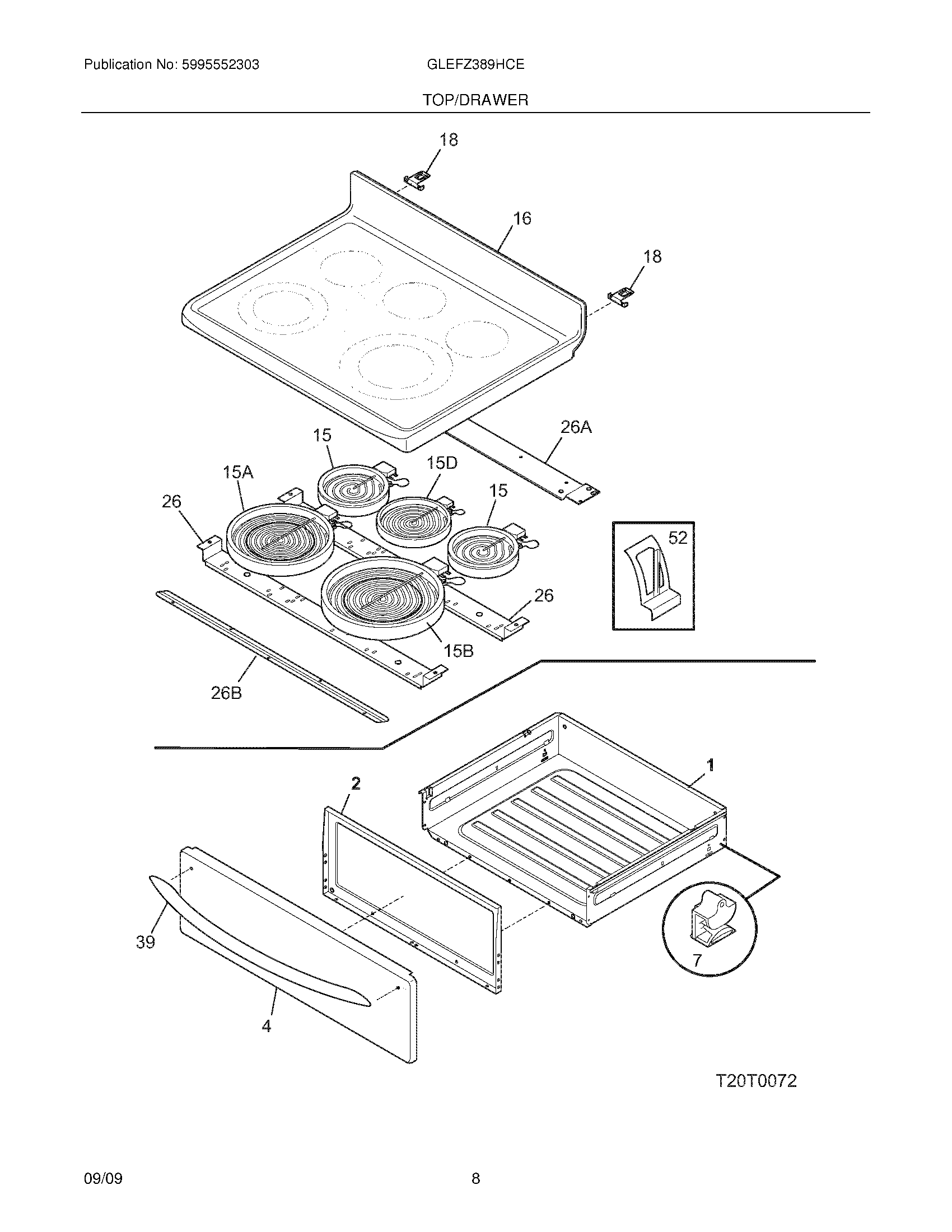 Publication No: 5995552303

GLEFZ389HCE

TOP/DRAWER

18

16

18

26A

15

15D

15A

15

26

52

26

15B

26B

1

2

39

7

4

T20T0072

09/09

8