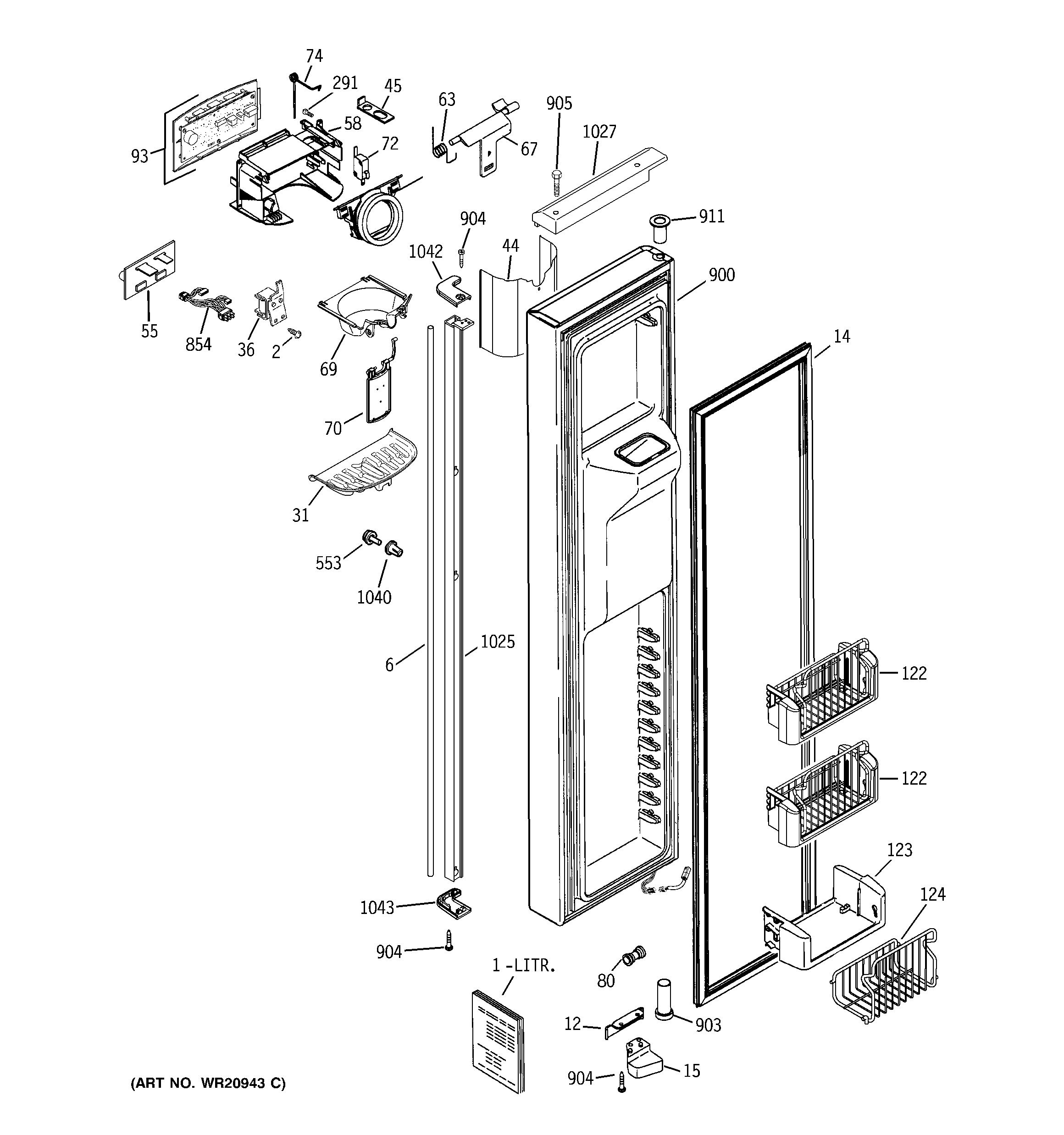 74
291
45
63
905
1027
93
58
72
67
904
911
1042
44
900
55
854
36
2
69
14
70
31
553
1040
6
1025
122
122
123
124
1043
904
1 -LITR.
80
12
903
904
15
(ART NO. WR20943 C)