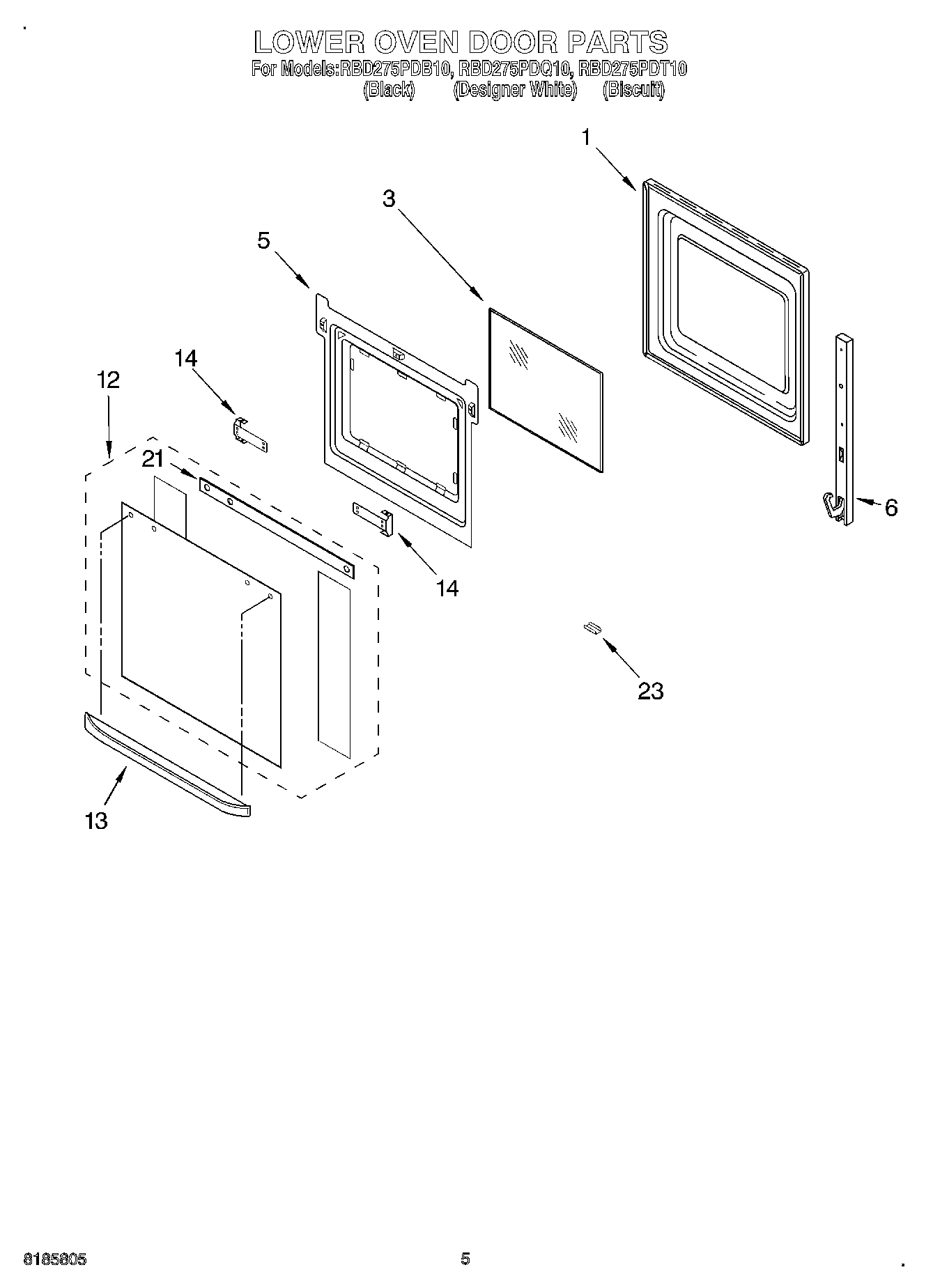 LOWER OVEN DOOR PARTS
For Models:RBD275PDB10, RBD275PDQ10, RBD275PDT10
(Black) (Designer White) (Biscuit)

1
3
5
14
12
21
6
14
23
13

8185805
5