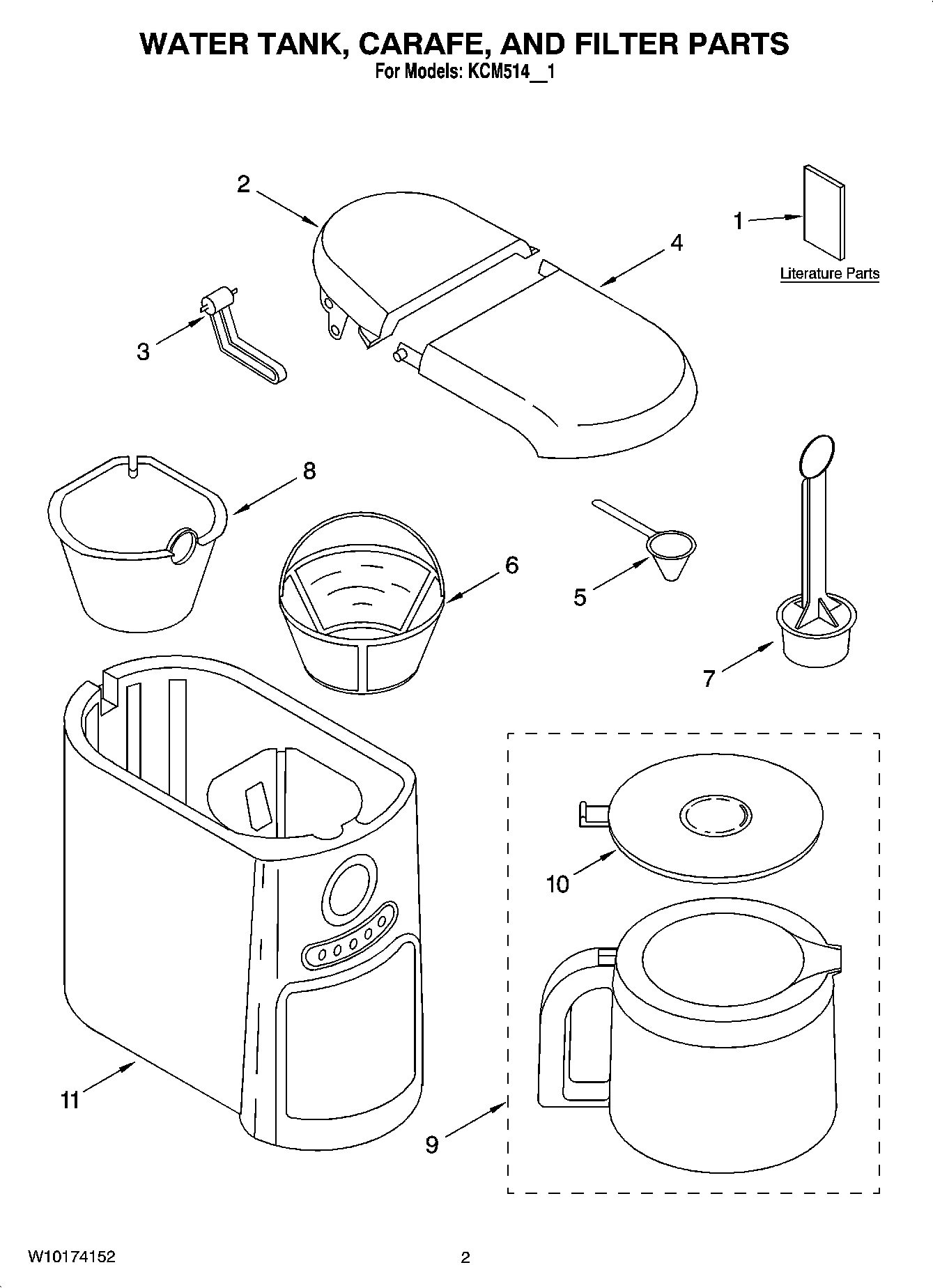 WATER TANK, CARAFE, AND FILTER PARTS
For Models: KCM514__1

2

1

4

Literature Parts

3

8

6

5

7

10

11

9

W10174152

2