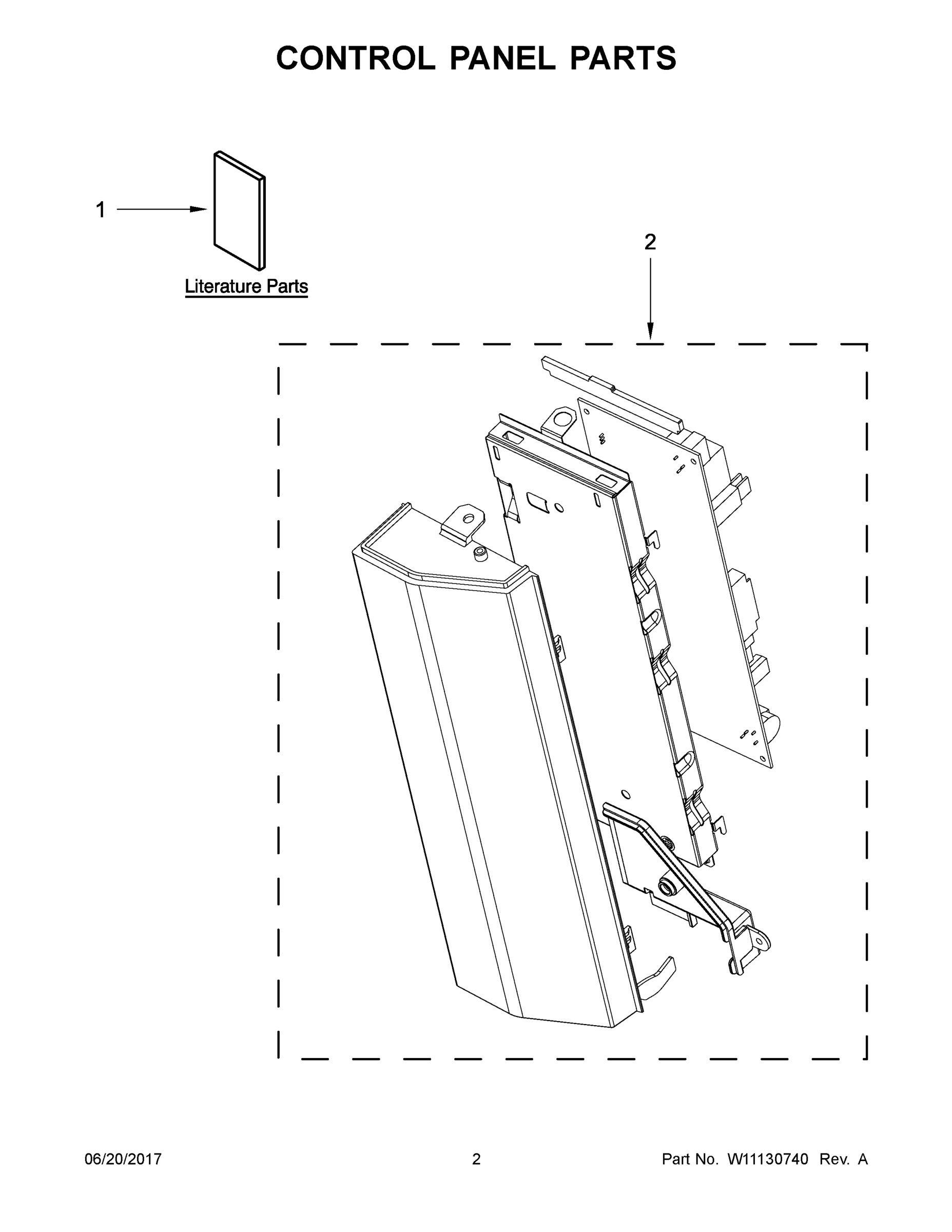 CONTROL PANEL PARTS

1

Literature Parts

2

06/20/2017

2

Part No. W11130740 Rev. A