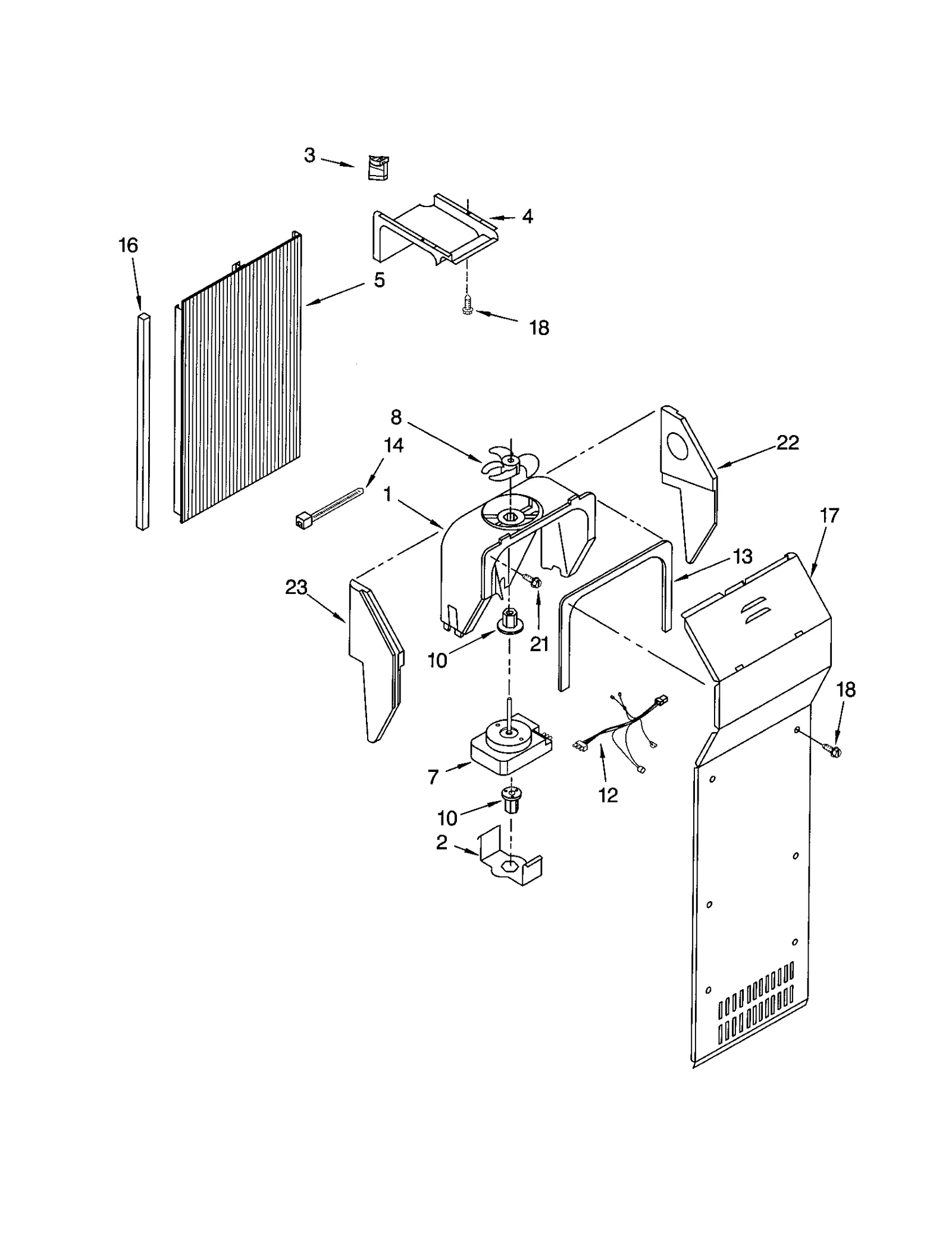 3
4
16
5
18
8
14
22
1
17
13
23
21
10
18
7
12
10
2