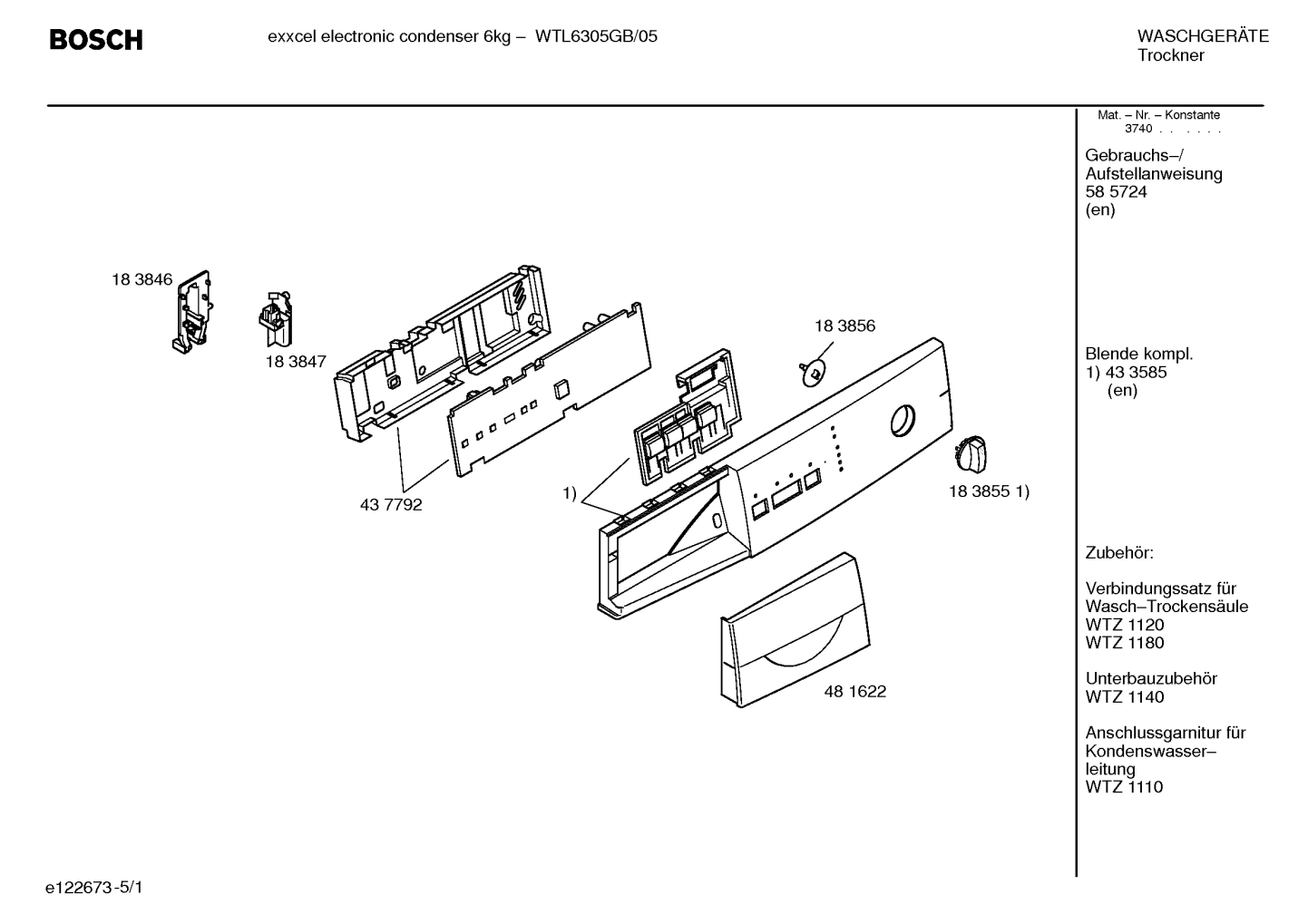 BOSCH

exxcel electronic condenser 6kg – WTL6305GB/05

WASCHGERÄTE
Trockner

18 3846

18 3847

43 7792

1)

18 3856

18 3855 1)

48 1622

Mat. – Nr. – Konstante
3740 . . . . . .

Gebrauchs–/
Aufstellanweisung
58 5724
(en)

Blende kompl.
1) 43 3585
(en)

Zubehör:

Verbindungssatz für
Wasch–Trockensäule
WTZ 1120
WTZ 1180

Unterbauzubehör
WTZ 1140

Anschlussgarnitur für
Kondenswasser–
leitung
WTZ 1110

e122673-5/1