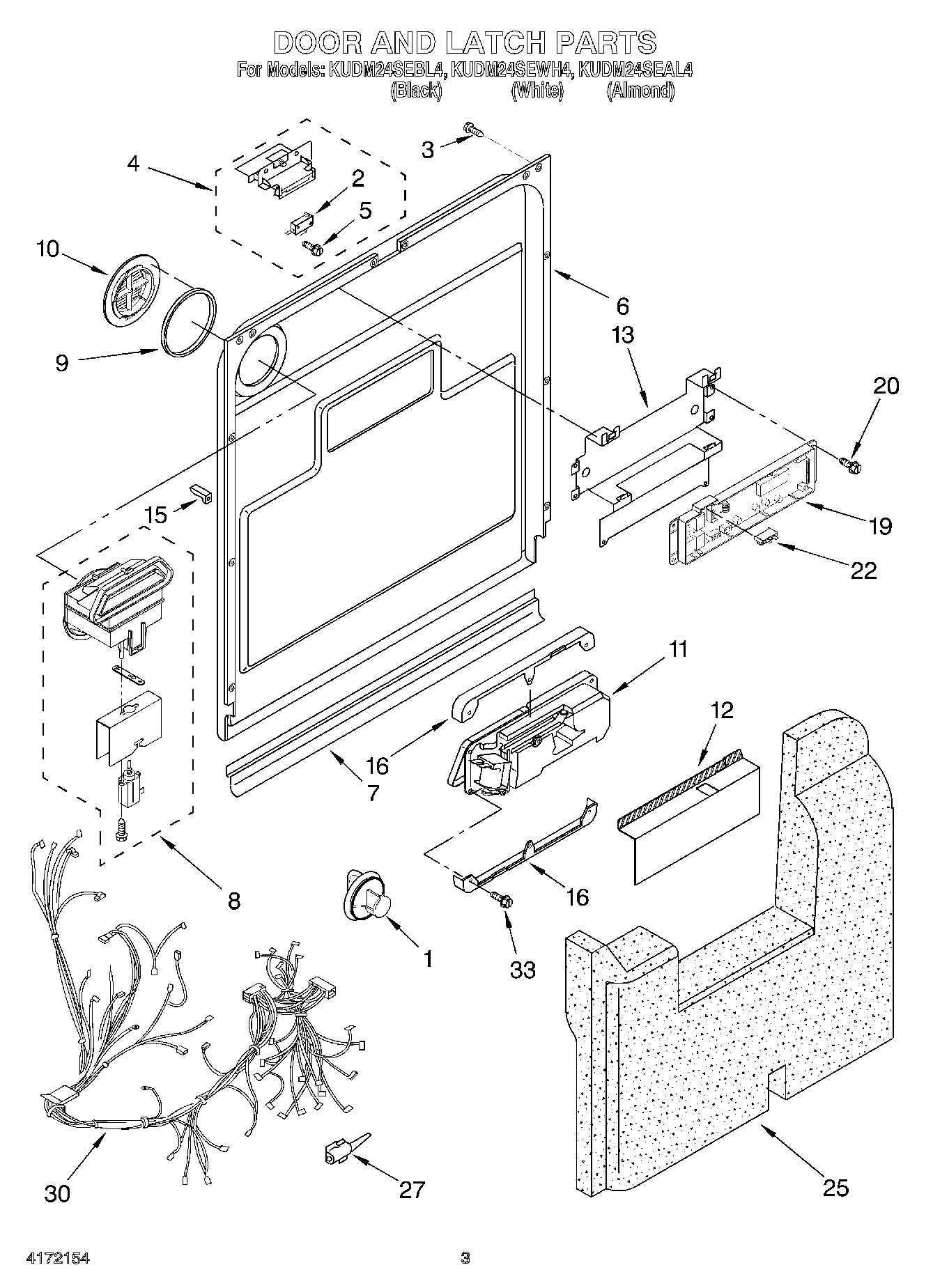 DOOR AND LATCH PARTS
For Models: KUDM24SEBL4, KUDM24SEWH4, KUDM24SEAL4
(Black) (White) (Almond)

3
4
2
5
10
6
9
13
20
15
19
22
11
12
16
7
16
8
1
33
30
27
25

4172154
3