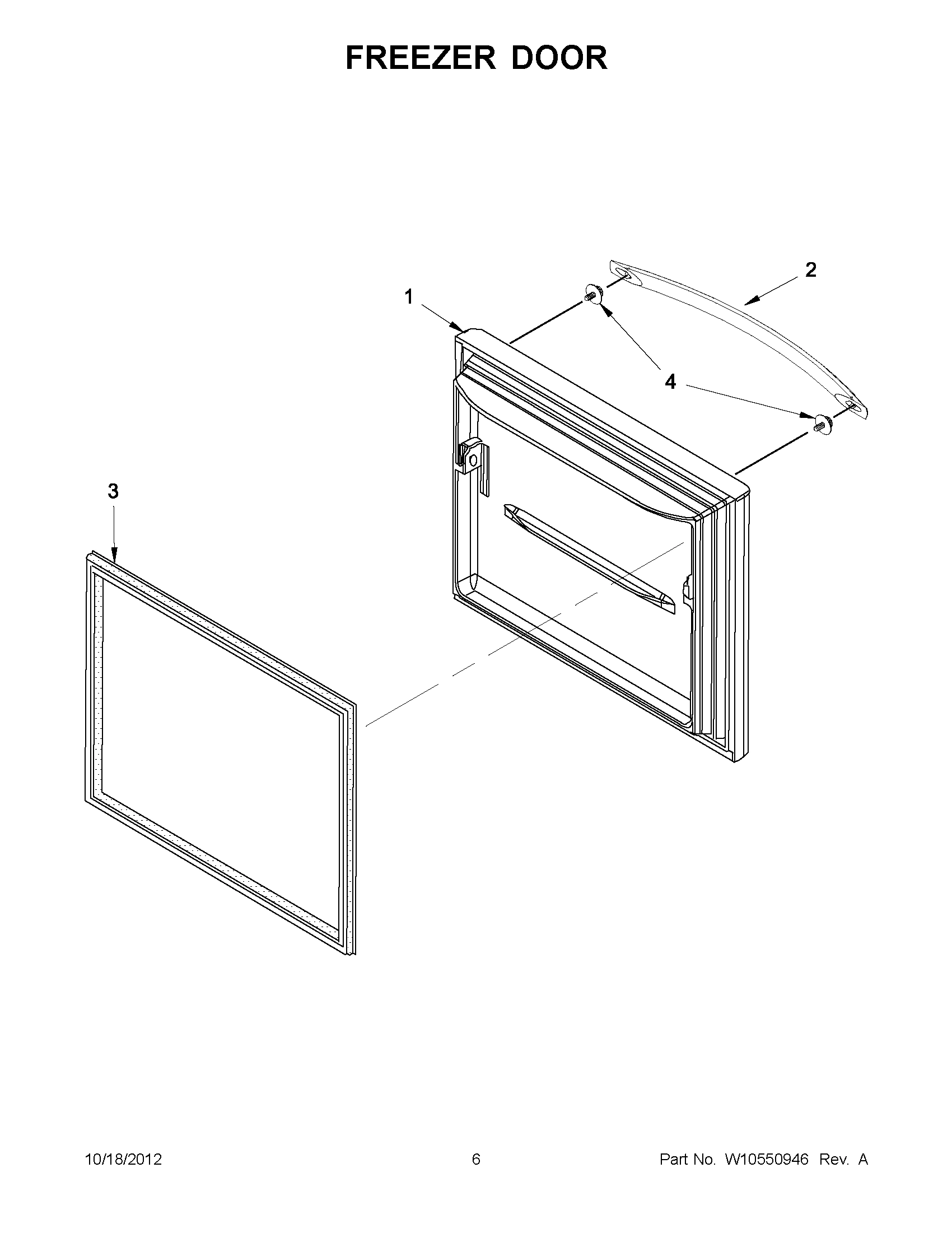 FREEZER DOOR

2

1

4

3

10/18/2012 6 Part No. W10550946 Rev. A