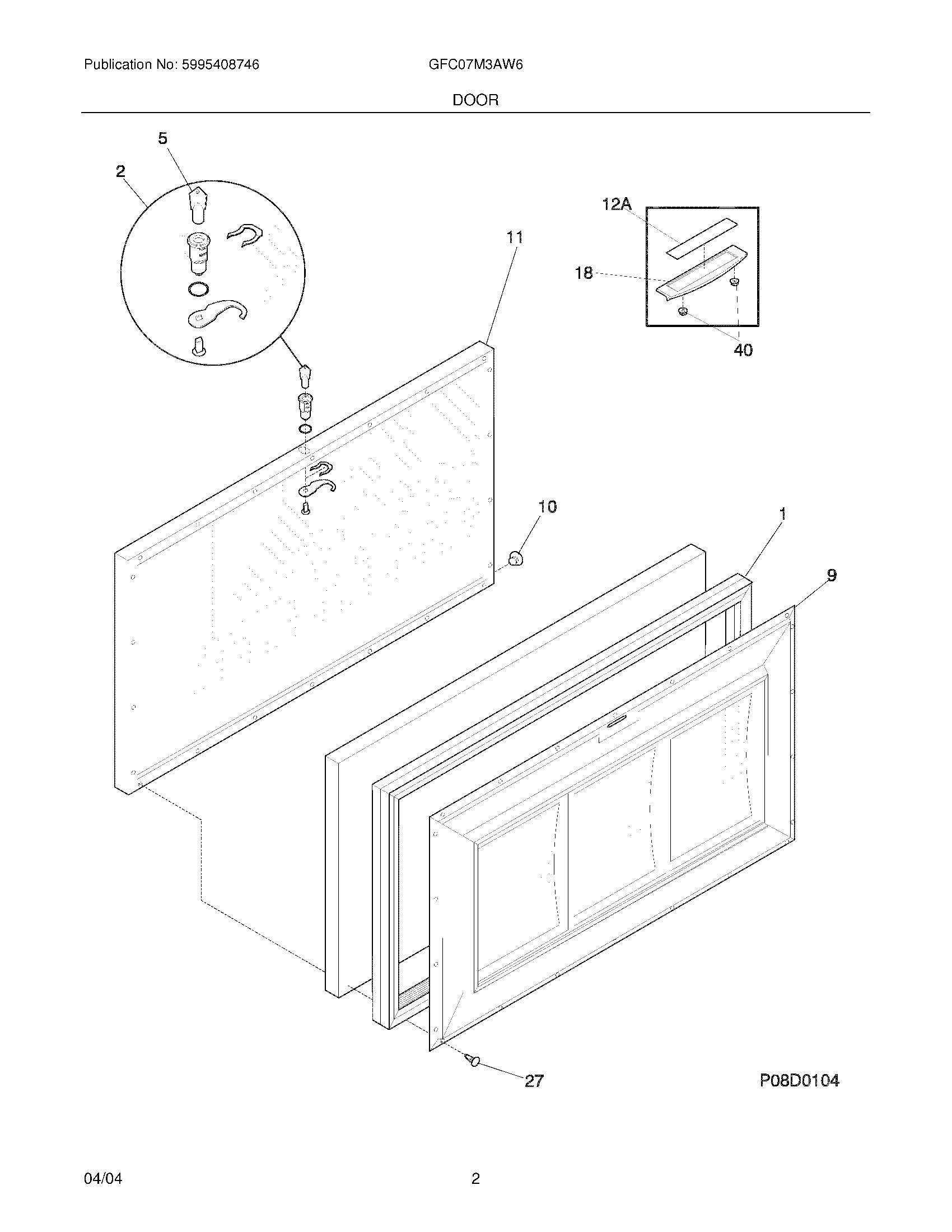 Publication No: 5995408746

GFC07M3AW6

DOOR

5

2

12A

11

18

40

10

1

9

27

P08D0104

04/04

2