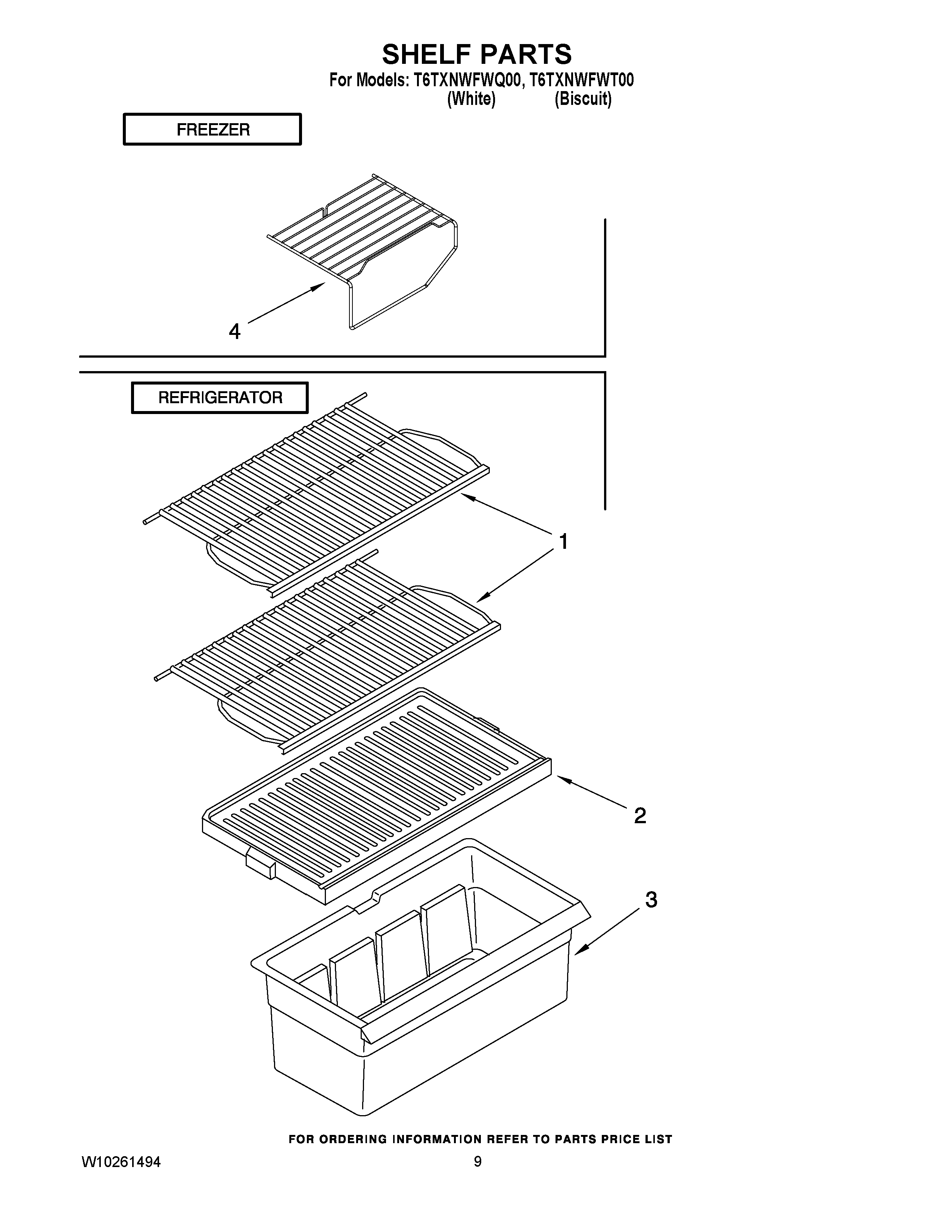 SHELF PARTS
For Models: T6TXNWFWQ00, T6TXNWFWT00
(White) (Biscuit)

FREEZER

4

REFRIGERATOR

1

2

3

FOR ORDERING INFORMATION REFER TO PARTS PRICE LIST

W10261494

9