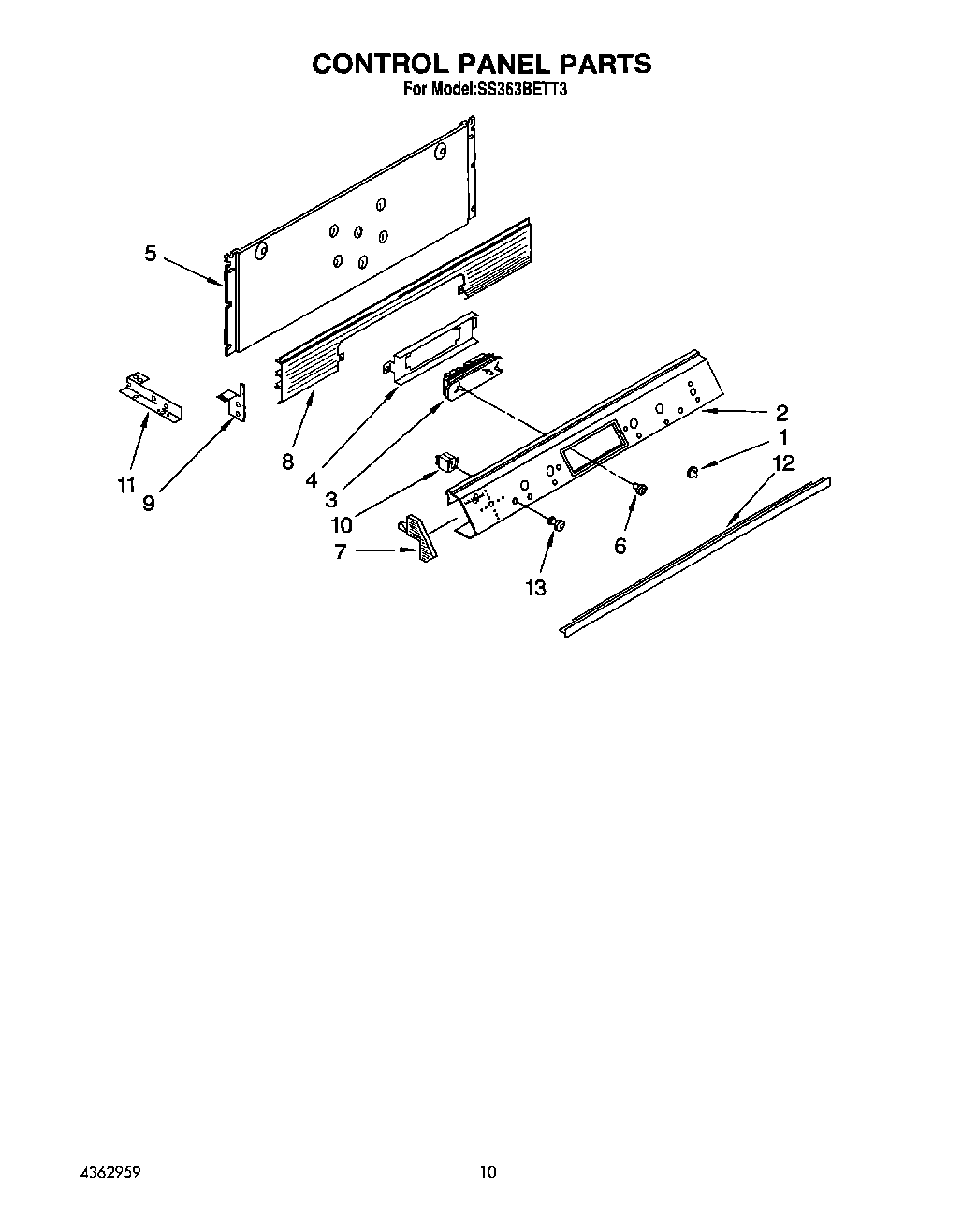 CONTROL PANEL PARTS
For Model:SS363BETT3

5
2
1
12
11
9
8
4
3
10
7
6
13

4362959

10