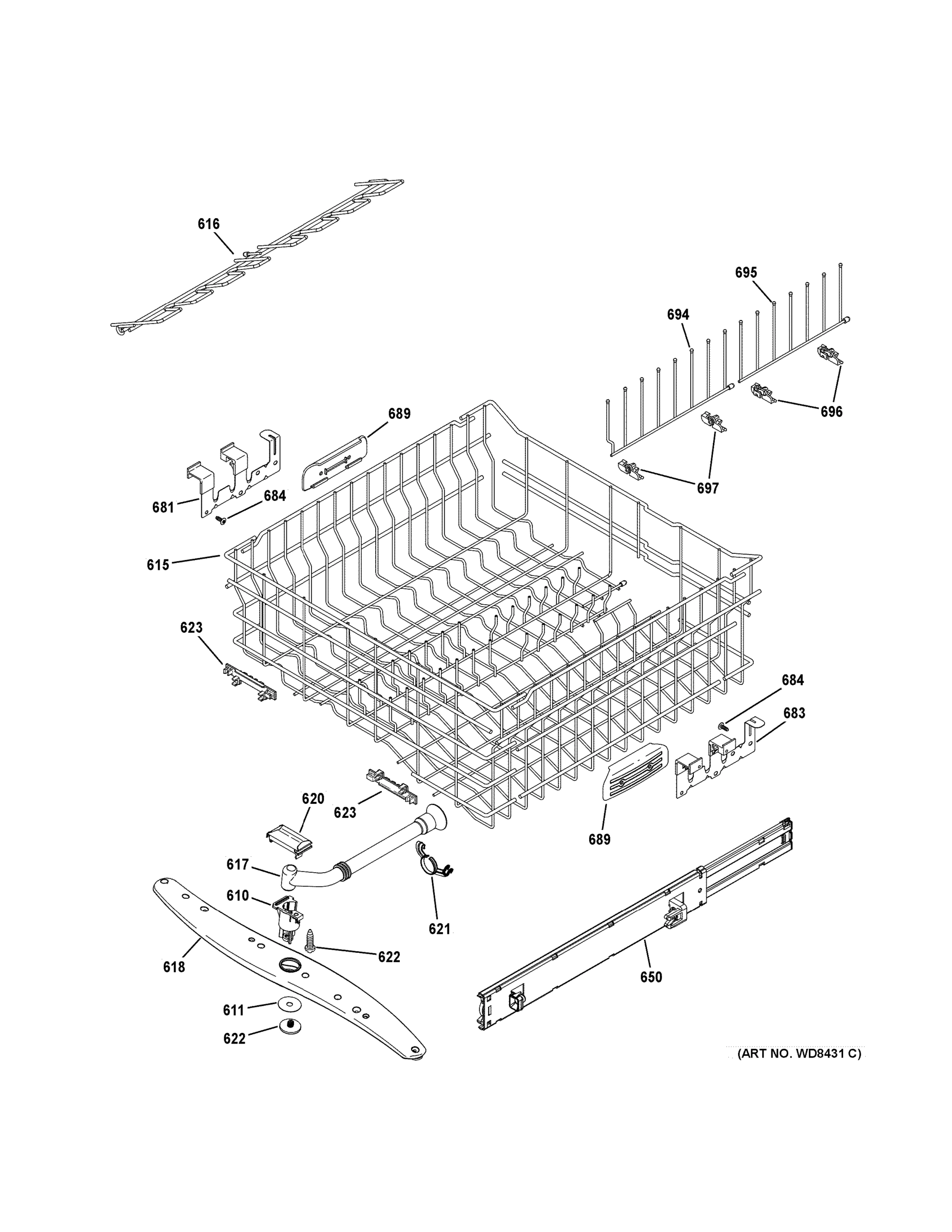 616

695

694

689

696

697

681

684

615

623

684

683

620

623

689

617

610

621

622

618

650

611

622

(ART NO. WD8431 C)