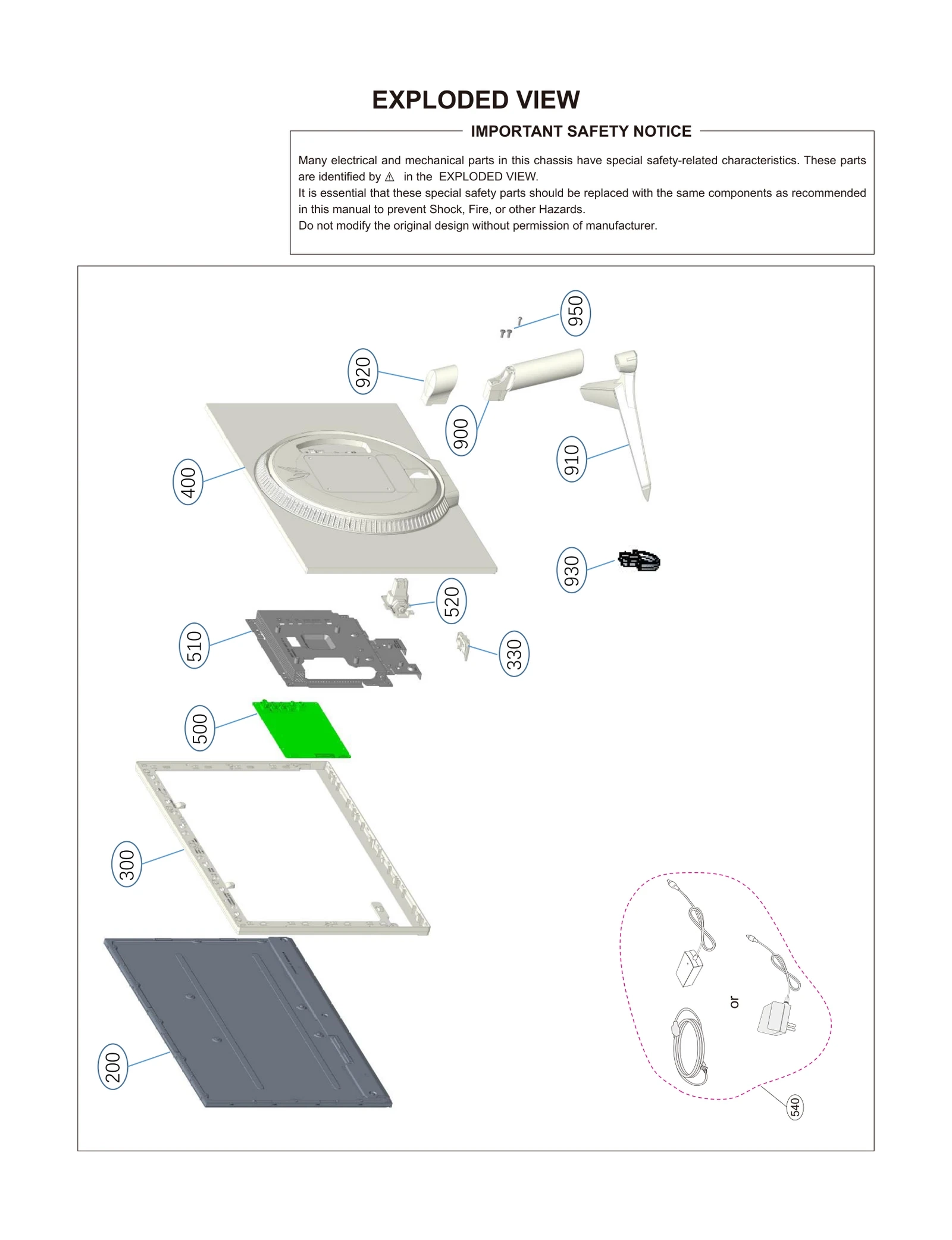 EXPLODED VIEW

IMPORTANT SAFETY NOTICE

Many electrical and mechanical parts in this chassis have special safety-related characteristics. These parts are identified by ⚠ in the EXPLODED VIEW.
It is essential that these special safety parts should be replaced with the same components as recommended in this manual to prevent Shock, Fire, or other Hazards.
Do not modify the original design without permission of manufacturer.

950
920
900
910
400
930
520
510
330
500
300
200
or
540