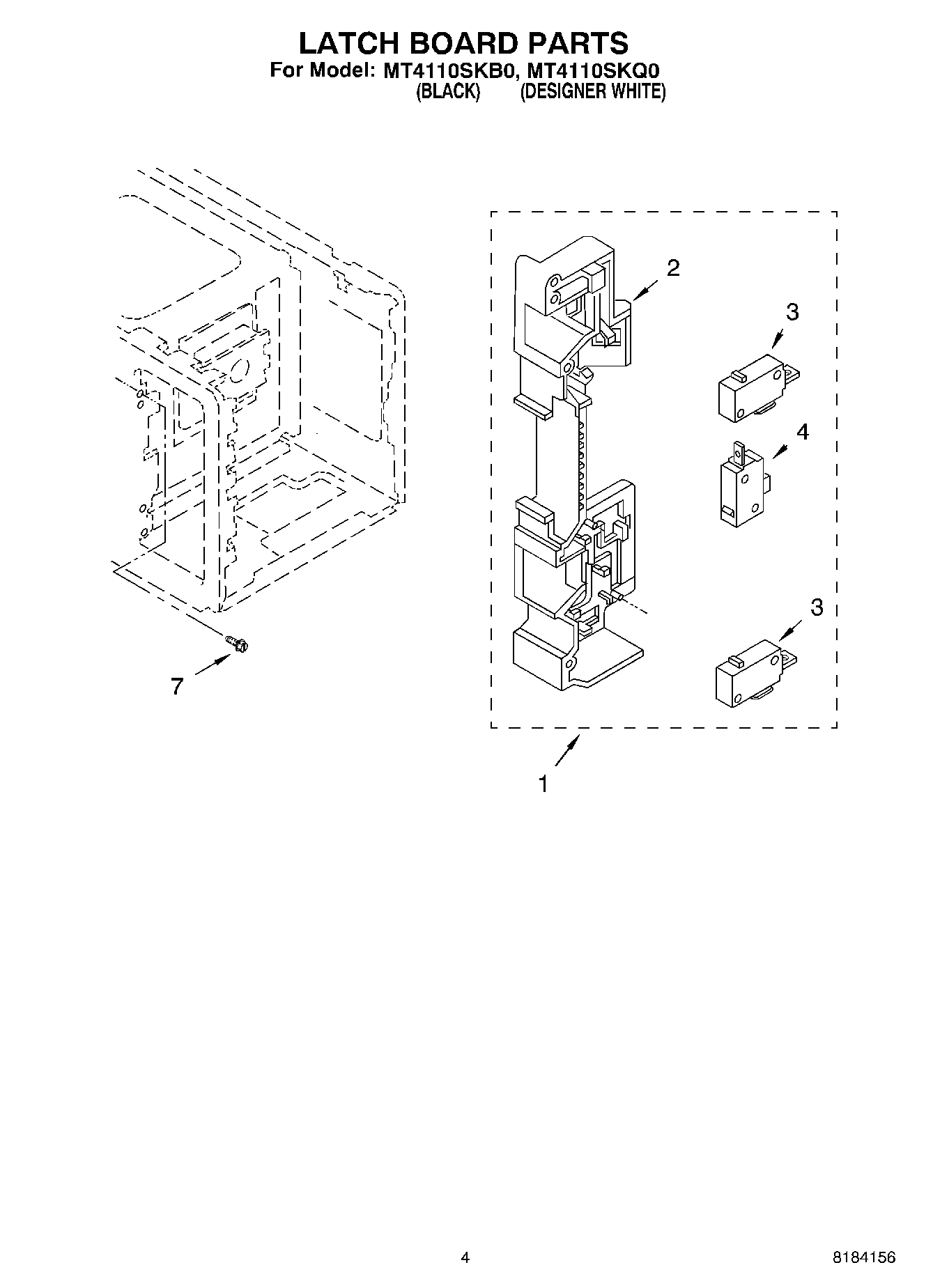 LATCH BOARD PARTS
For Model: MT4110SKB0, MT4110SKQ0
(BLACK) (DESIGNER WHITE)

2

3

4

3

7

1

4

8184156