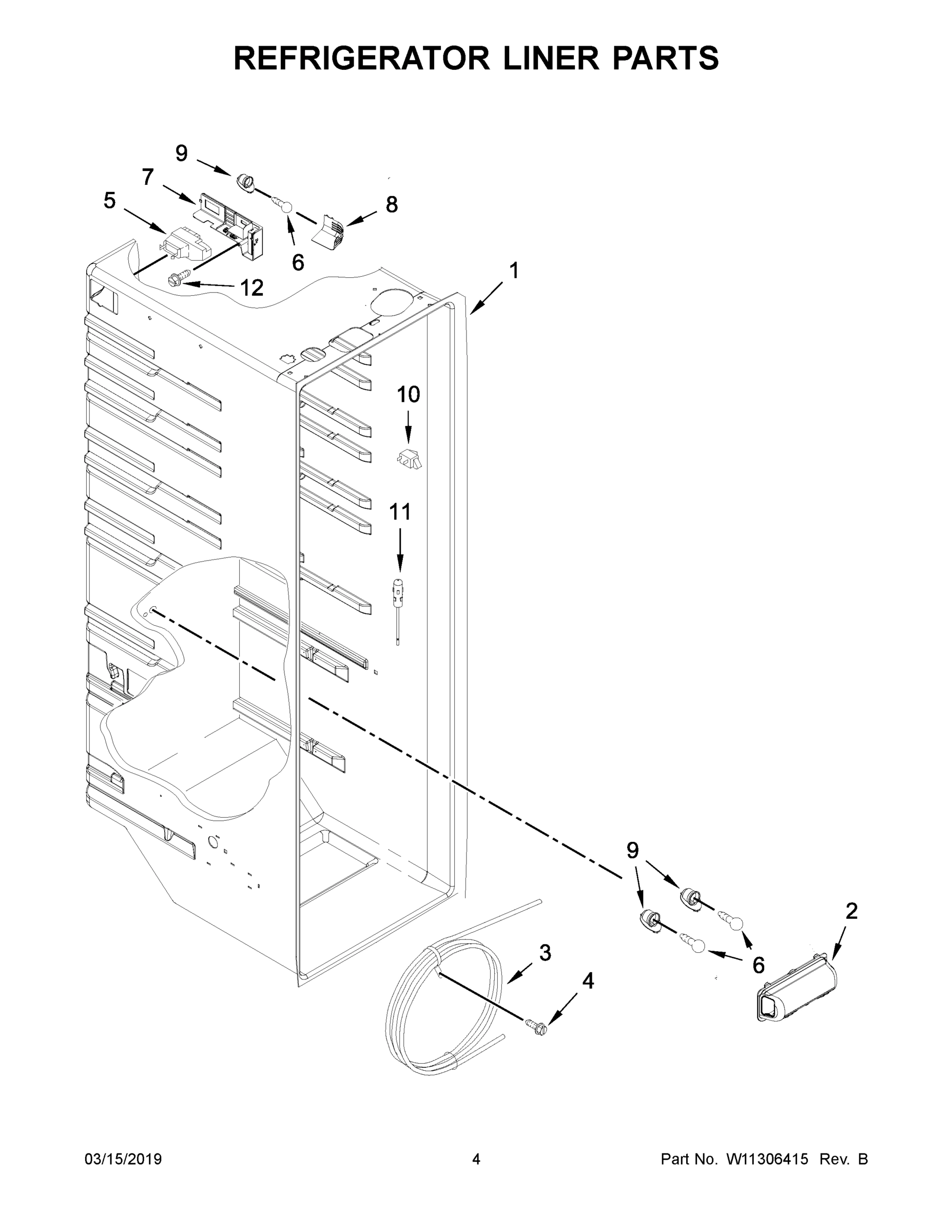 REFRIGERATOR LINER PARTS

9
7
5
8
6
12
1
10
11
9
2
3
6
4

03/15/2019
4
Part No. W11306415 Rev. B